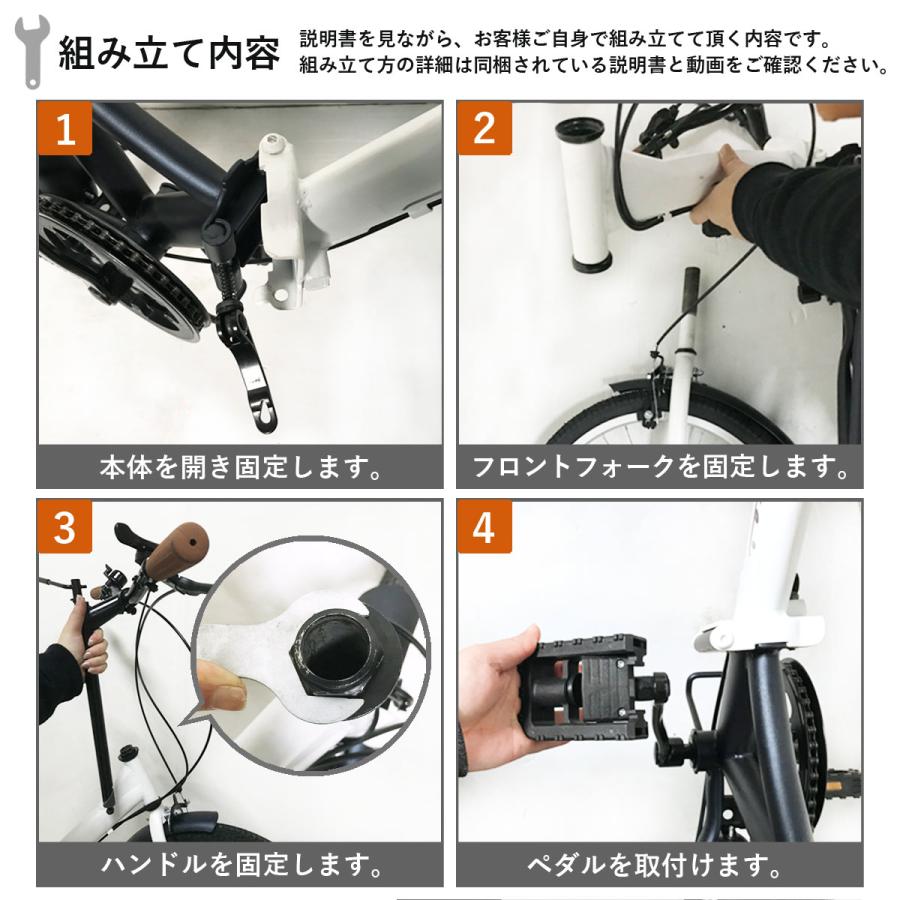 組み立て内容

説明書を見ながら、お客様ご自身で組み立てて頂く内容です。
組み立て方の詳細は同梱されている説明書と動画をご確認ください。

1

本体を開き固定します。

2

フロントフォークを固定します。

3

ハンドルを固定します。

4

ペダルを取付けます。