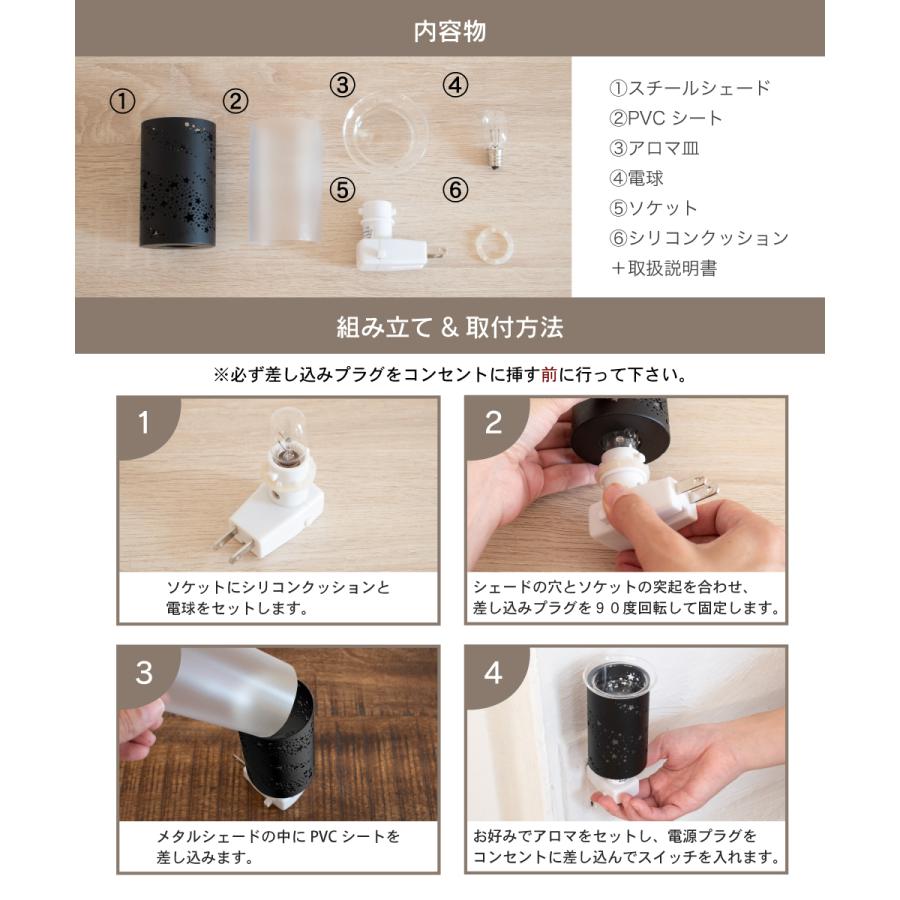 内容物

①
②
③
④
⑤
⑥

①スチールシェード
②PVC シート
③アロマ皿
④電球
⑤ソケット
⑥シリコンクッション
＋取扱説明書

組み立て & 取付方法

※必ず差し込みプラグをコンセントに挿す前に行って下さい。

1
ソケットにシリコンクッションと電球をセットします。

2
シェードの穴とソケットの突起を合わせ、差し込みプラグを９０度回転して固定します。

3
メタルシェードの中に PVC シートを差し込みます。

4
お好みでアロマをセットし、電源プラグをコンセントに差し込んでスイッチを入れます。