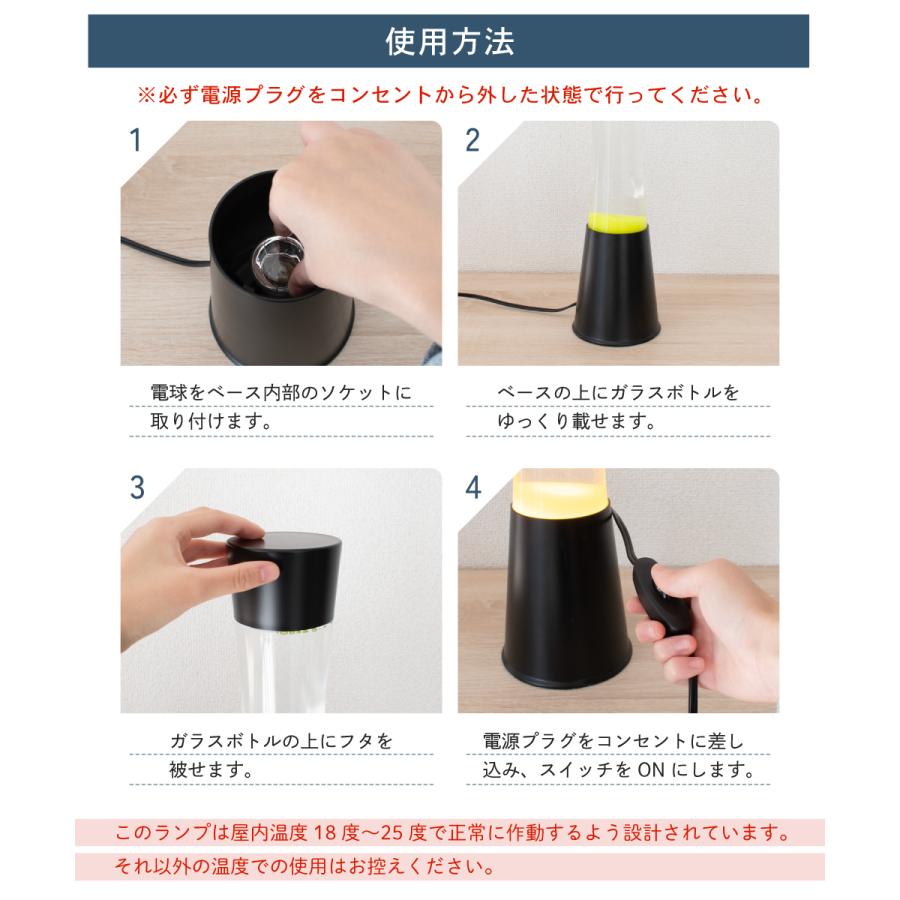 使用方法

※必ず電源プラグをコンセントから外した状態で行ってください。

1

電球をベース内部のソケットに取り付けます。

2

ベースの上にガラスボトルをゆっくり載せます。

3

ガラスボトルの上にフタを被せます。

4

電源プラグをコンセントに差し込み、スイッチを ON にします。

このランプは屋内温度 18 度～25 度で正常に作動するよう設計されています。
それ以外の温度での使用はお控えください。