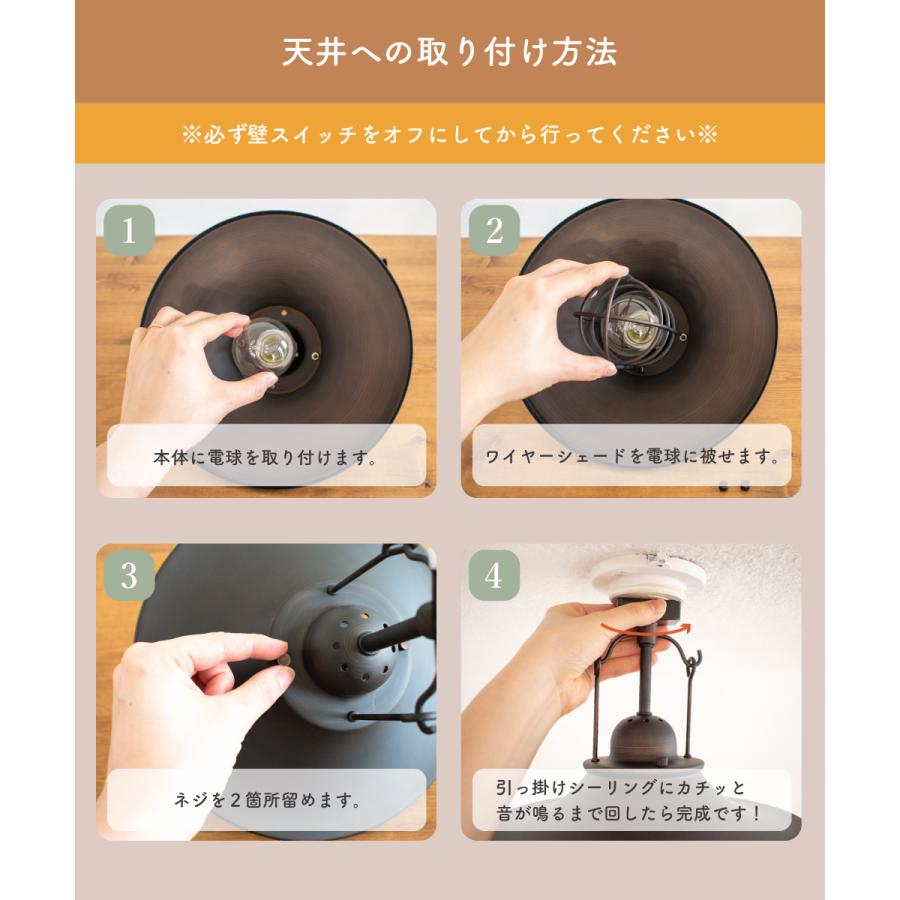 天井への取り付け方法

※必ず壁スイッチをオフにしてから行ってください※

1

本体に電球を取り付けます。

2

ワイヤーシェードを電球に被せます。

3

ネジを２箇所留めます。

4

引っ掛けシーリングにカチッと音が鳴るまで回したら完成です！