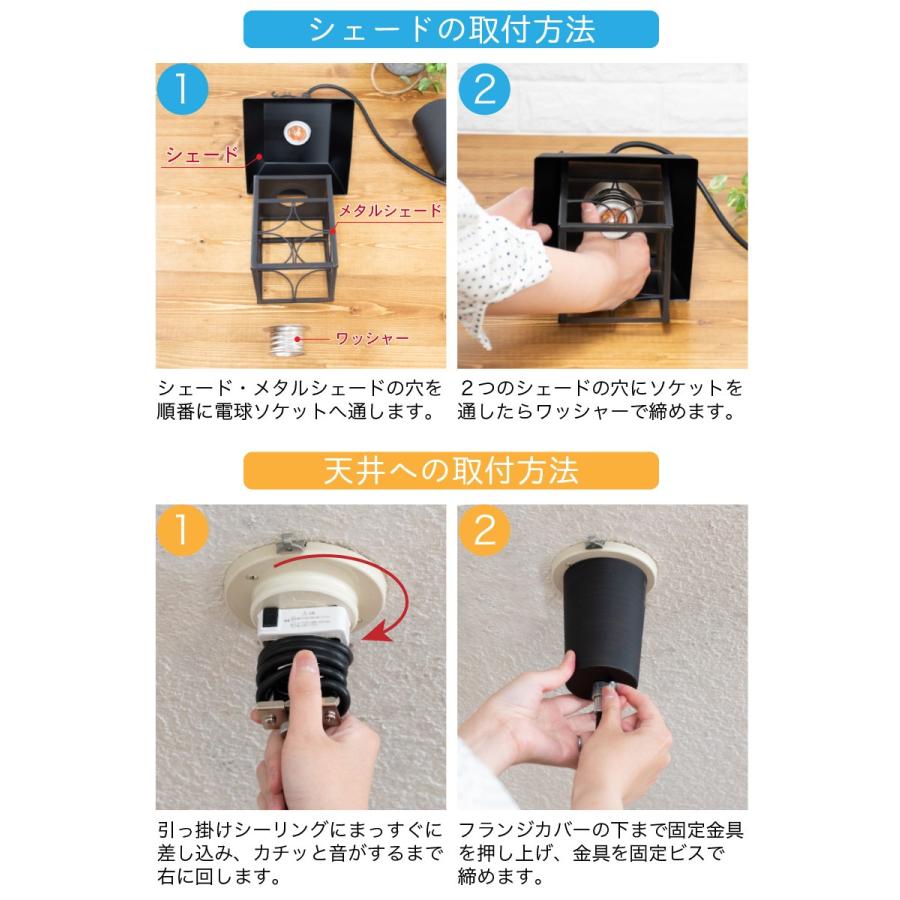 シェードの取付方法

1

シェード

メタルシェード

ワッシャー

シェード・メタルシェードの穴を順番に電球ソケットへ通します。

2

2つのシェードの穴にソケットを通したらワッシャーで締めます。

天井への取付方法

1

引っ掛けシーリングにまっすぐに差し込み、カチッと音がするまで右に回します。

2

フランジカバーの下まで固定金具を押し上げ、金具を固定ビスで締めます。