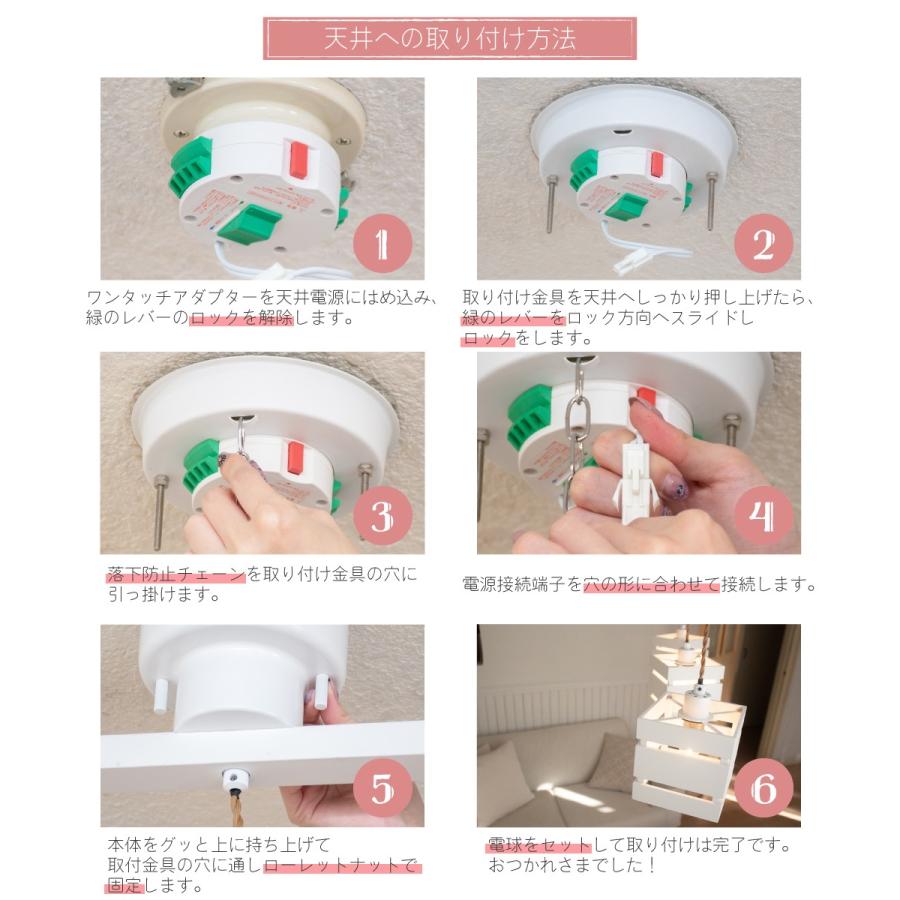 天井への取り付け方法

1

ワンタッチアダプターを天井電源にはめ込み、緑のレバーのロックを解除します。

2

取り付け金具を天井へしっかり押し上げたら、緑のレバーをロック方向へスライドしロックをします。

3

落下防止チェーンを取り付け金具の穴に引っ掛けます。

4

電源接続端子を穴の形に合わせて接続します。

5

本体をグッと上に持ち上げて取付金具の穴に通しローレットナットで固定します。

6

電球をセットして取り付けは完了です。おつかれさまでした！