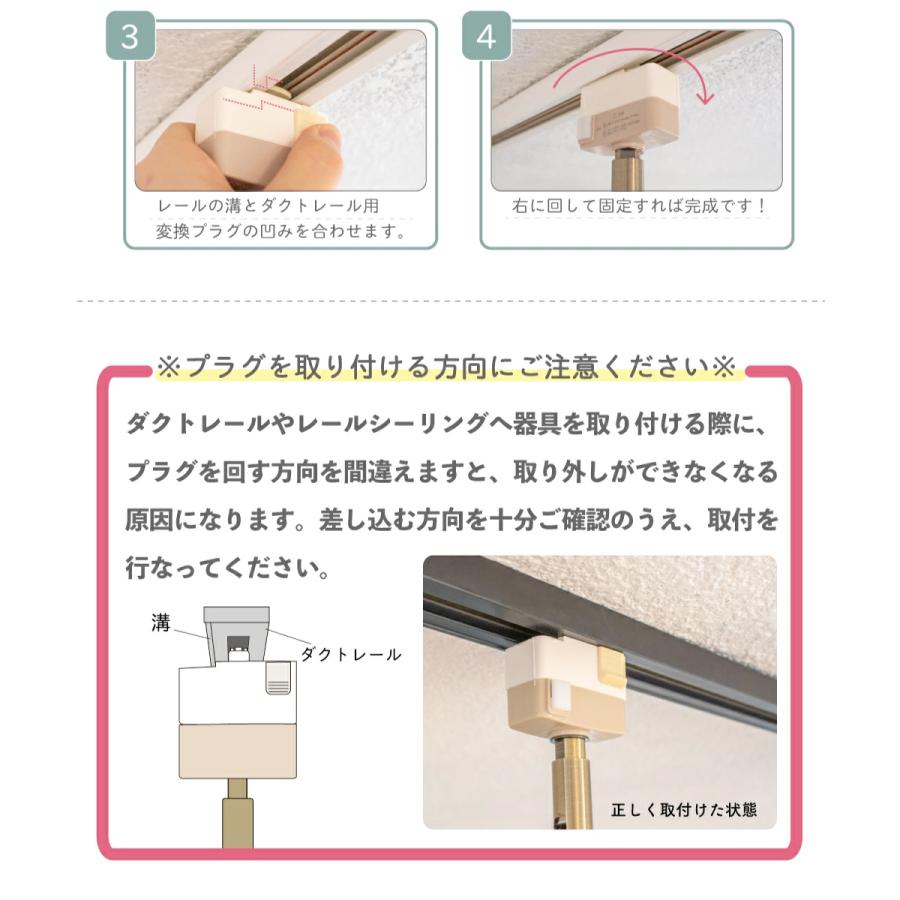 3

レールの溝とダクトレール用変換プラグの凹みを合わせます。

4

右に回して固定すれば完成です！

※プラグを取り付ける方向にご注意ください※

ダクトレールやレールシーリングへ器具を取り付ける際に、プラグを回す方向を間違えますと、取り外しができなくなる原因になります。差し込む方向を十分ご確認のうえ、取付を行なってください。

溝

ダクトレール

正しく取付けた状態