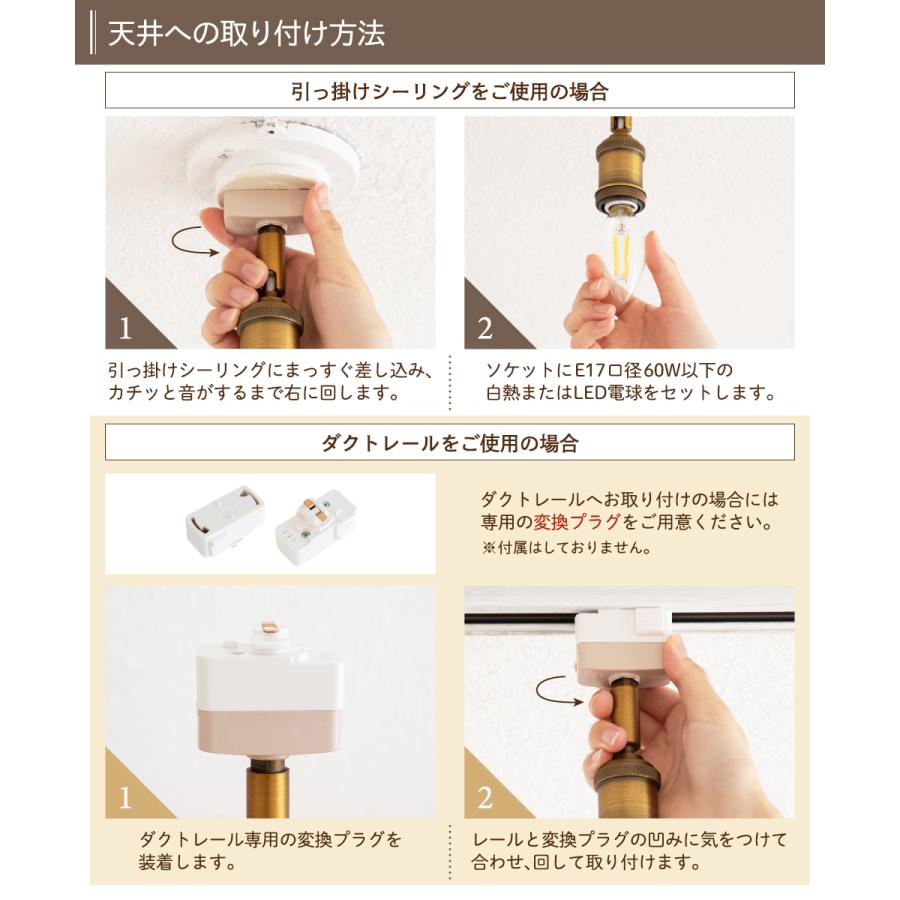 天井への取り付け方法

引っ掛けシーリングをご使用の場合

1

引っ掛けシーリングにまっすぐ差し込み、カチッと音がするまで右に回します。

2

ソケットにE17口径60W以下の白熱またはLED電球をセットします。

ダクトレールをご使用の場合

ダクトレールへお取り付けの場合には専用の変換プラグをご用意ください。
※付属はしておりません。

1

ダクトレール専用の変換プラグを装着します。

2

レールと変換プラグの凹みに気をつけて合わせ、回して取り付けます。