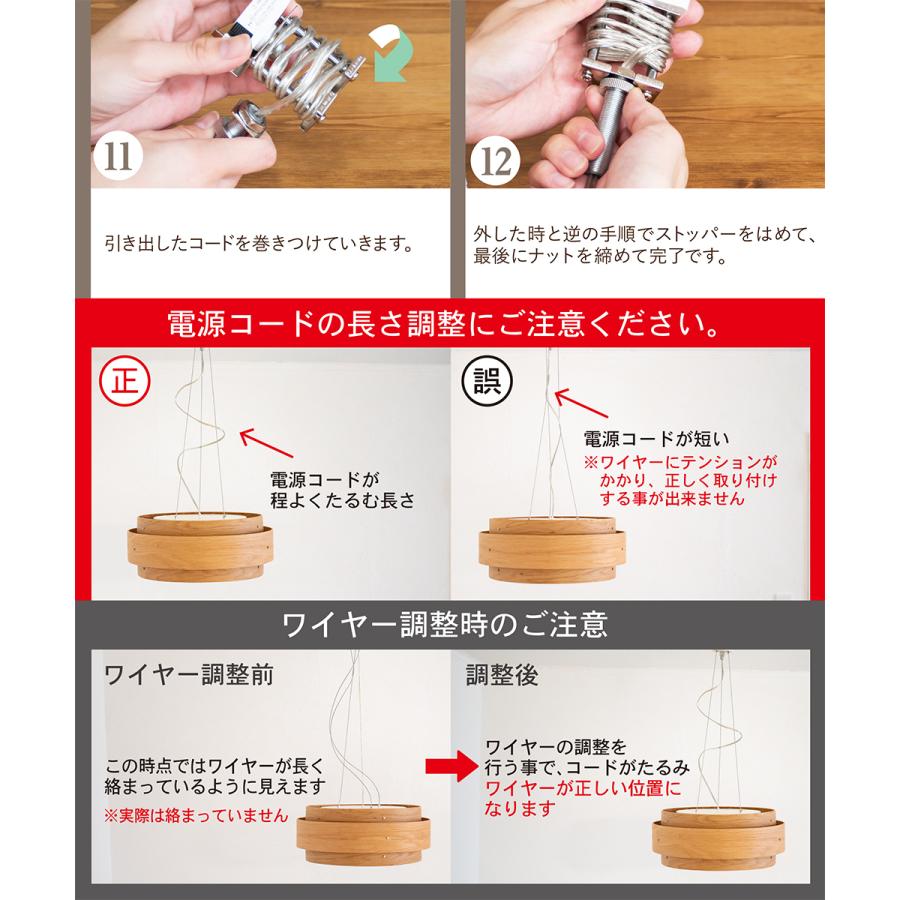 11

引き出したコードを巻きつけていきます。

12

外した時と逆の手順でストッパーをはめて、最後にナットを締めて完了です。

電源コードの長さ調整にご注意ください。

正

電源コードが程よくたるむ長さ

誤

電源コードが短い
※ワイヤーにテンションがかかり、正しく取り付けする事が出来ません

ワイヤー調整時のご注意

ワイヤー調整前

この時点ではワイヤーが長く絡まっているように見えます
※実際は絡まっていません

調整後

ワイヤーの調整を行う事で、コードがたるみワイヤーが正しい位置になります