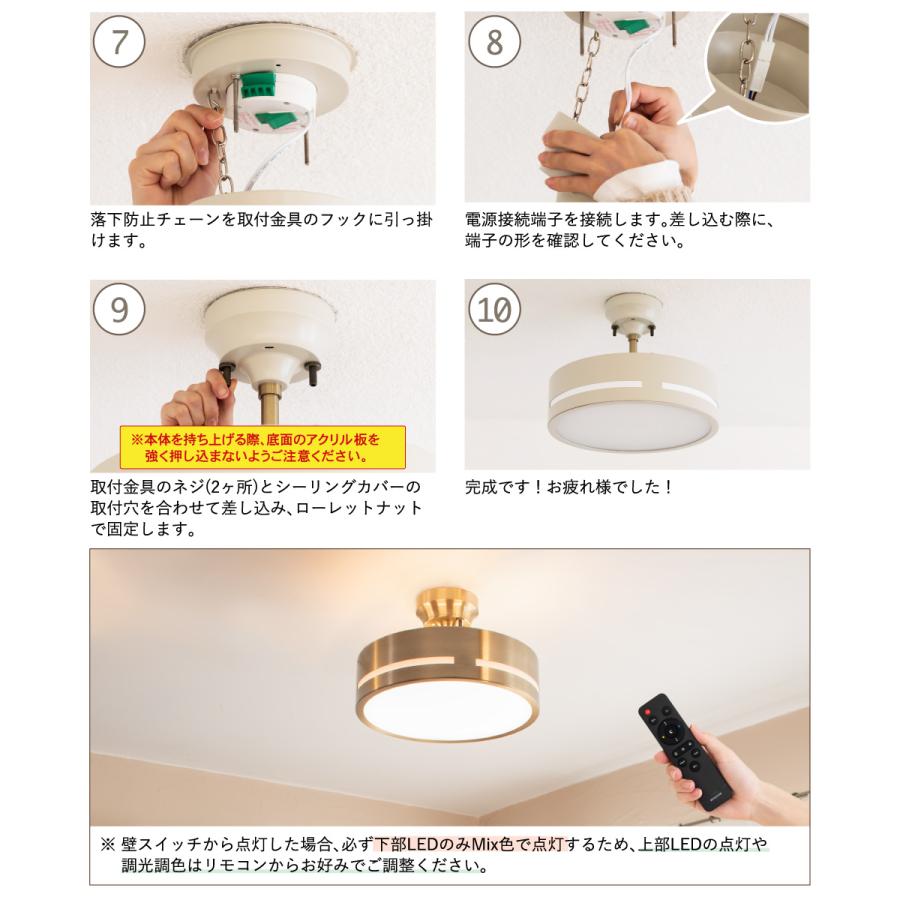 7

落下防止チェーンを取付金具のフックに引っ掛けます。

8

電源接続端子を接続します。差し込む際に、端子の形を確認してください。

9

※本体を持ち上げる際、底面のアクリル板を強く押し込まないようご注意ください。

取付金具のネジ(2ヶ所)とシーリングカバーの取付穴を合わせて差し込み、ローレットナットで固定します。

10

完成です！お疲れ様でした！

※ 壁スイッチから点灯した場合、必ず下部LEDのみMix色で点灯するため、上部LEDの点灯や調光調色はリモコンからお好みでご調整ください。