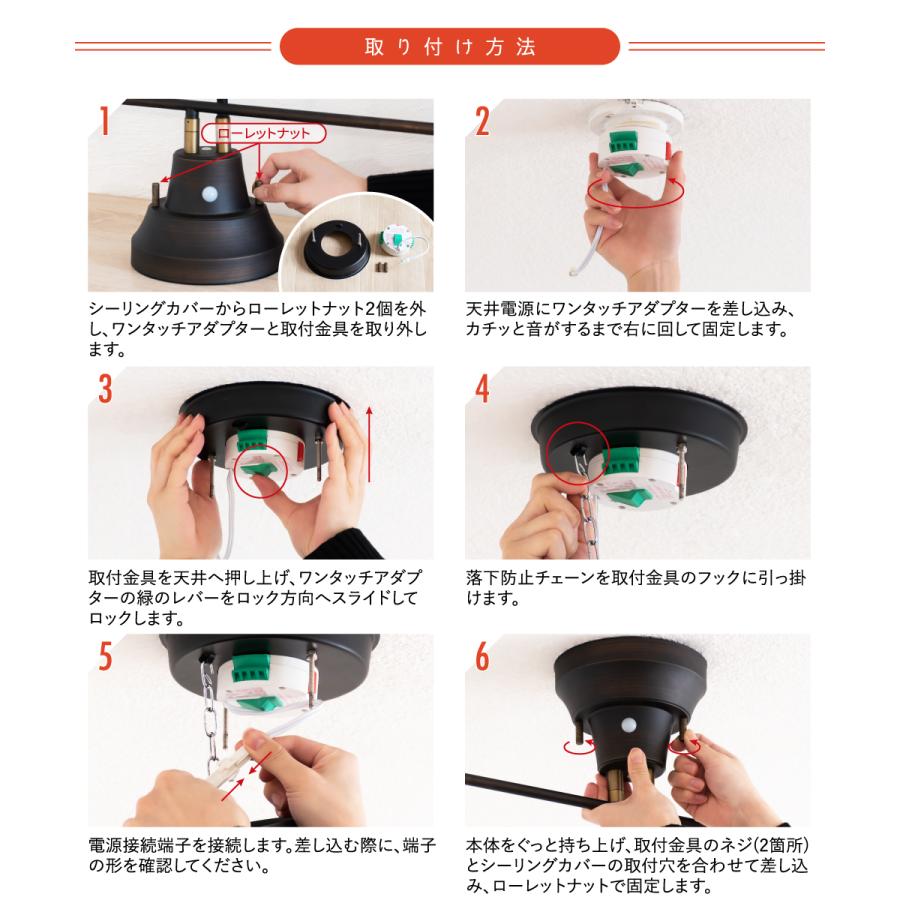 取り付け方法

1
ローレットナット
シーリングカバーからローレットナット2個を外し、ワンタッチアダプターと取付金具を取り外します。

2
天井電源にワンタッチアダプターを差し込み、カチッと音がするまで右に回して固定します。

3
取付金具を天井へ押し上げ、ワンタッチアダプターの緑のレバーをロック方向へスライドしてロックします。

4
落下防止チェーンを取付金具のフックに引っ掛けます。

5
電源接続端子を接続します。差し込む際に、端子の形を確認してください。

6
本体をぐっと持ち上げ、取付金具のネジ(2箇所)とシーリングカバーの取付穴を合わせて差し込み、ローレットナットで固定します。