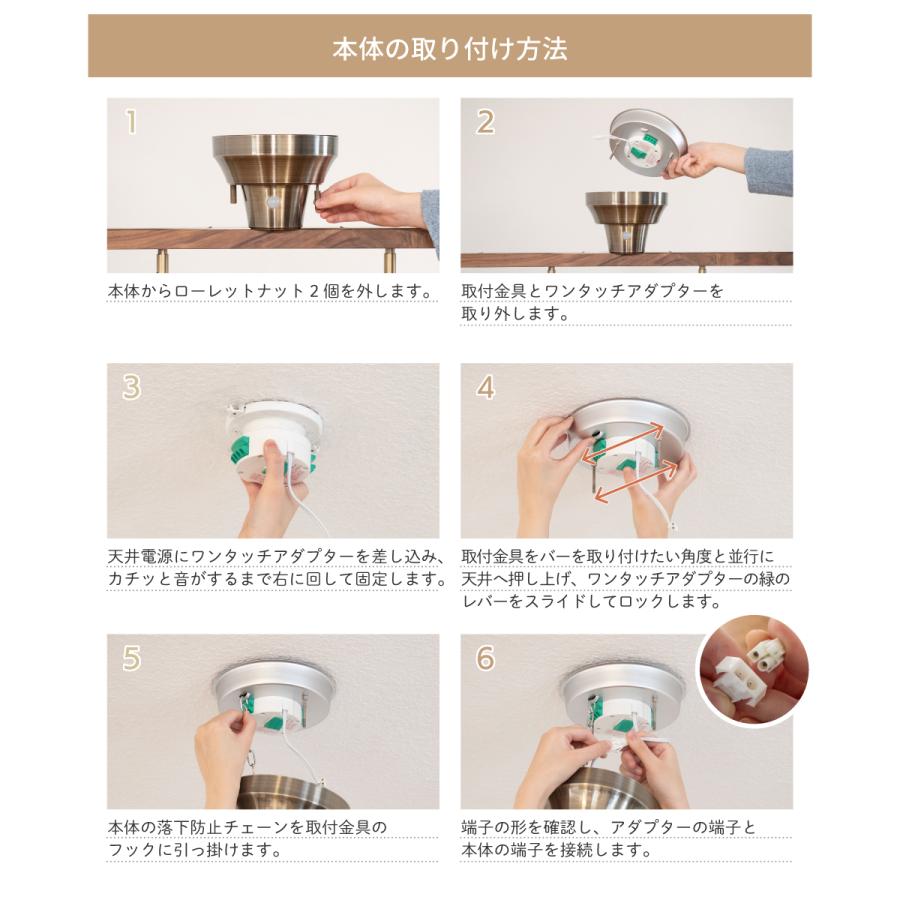 本体の取り付け方法

1

本体からローレットナット２個を外します。

2

取付金具とワンタッチアダプターを取り外します。

3

天井電源にワンタッチアダプターを差し込み、カチッと音がするまで右に回して固定します。

4

取付金具をバーを取り付けたい角度と並行に天井へ押し上げ、ワンタッチアダプターの緑のレバーをスライドしてロックします。

5

本体の落下防止チェーンを取付金具のフックに引っ掛けます。

6

端子の形を確認し、アダプターの端子と本体の端子を接続します。