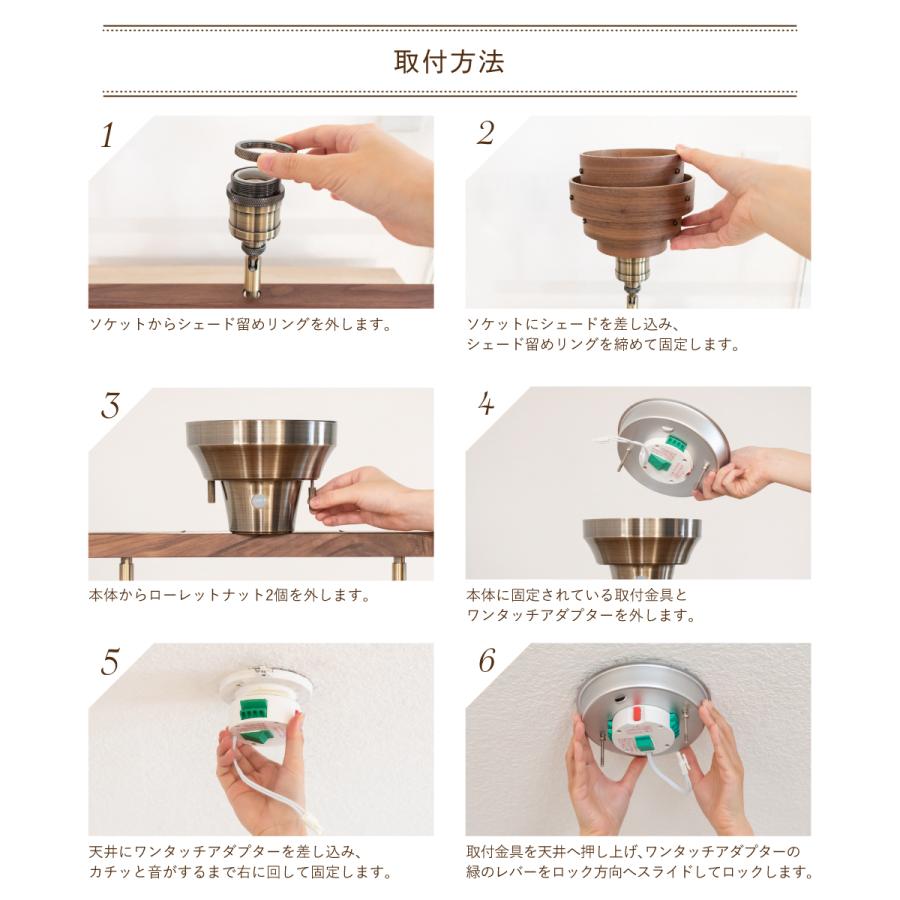 取付方法

1

ソケットからシェード留めリングを外します。

2

ソケットにシェードを差し込み、
シェード留めリングを締めて固定します。

3

本体からローレットナット2個を外します。

4

本体に固定されている取付金具と
ワンタッチアダプターを外します。

5

天井にワンタッチアダプターを差し込み、
カチッと音がするまで右に回して固定します。

6

取付金具を天井へ押し上げ、ワンタッチアダプターの
緑のレバーをロック方向へスライドしてロックします。