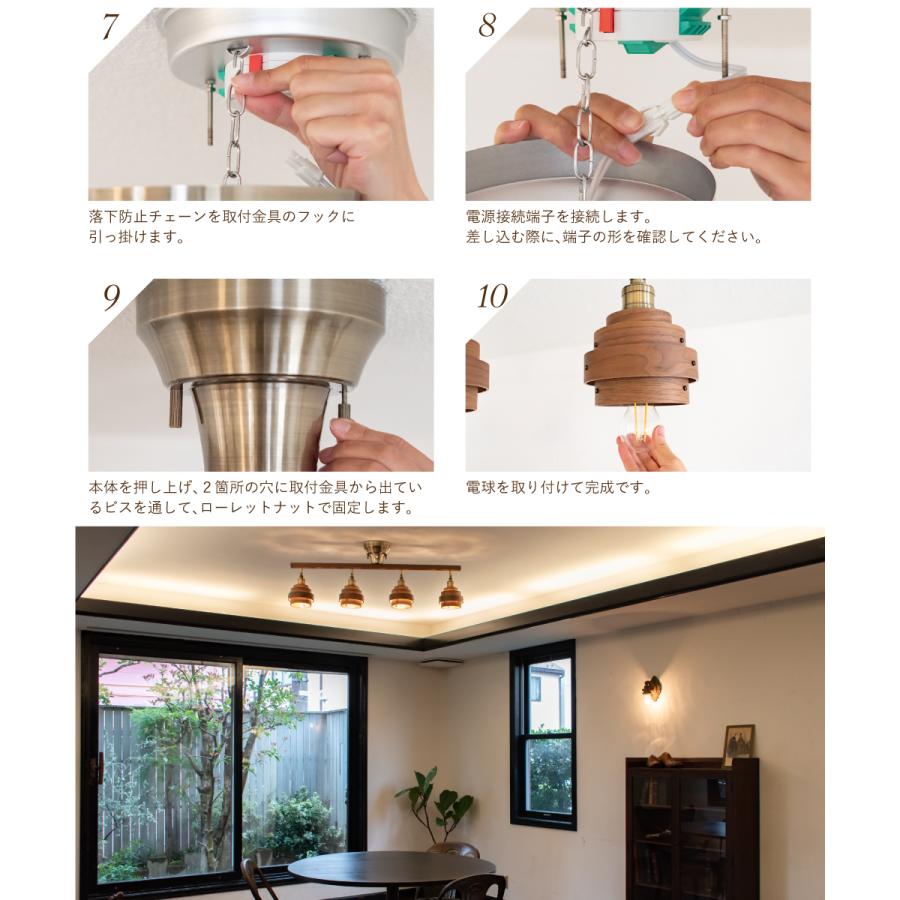 7

落下防止チェーンを取付金具のフックに引っ掛けます。

8

電源接続端子を接続します。
差し込む際に、端子の形を確認してください。

9

本体を押し上げ、2箇所の穴に取付金具から出ているビスを通して、ローレットナットで固定します。

10

電球を取り付けて完成です。