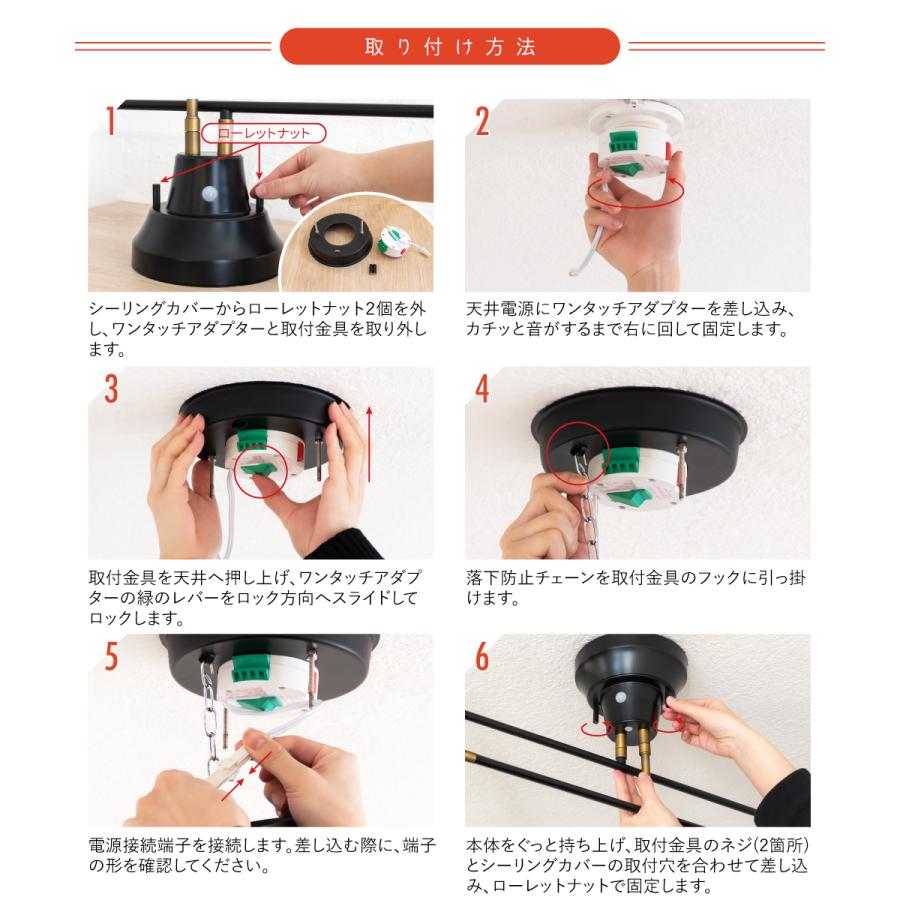 取り付け方法

1
ローレットナット
シーリングカバーからローレットナット2個を外し、ワンタッチアダプターと取付金具を取り外します。

2
天井電源にワンタッチアダプターを差し込み、カチッと音がするまで右に回して固定します。

3
取付金具を天井へ押し上げ、ワンタッチアダプターの緑のレバーをロック方向へスライドしてロックします。

4
落下防止チェーンを取付金具のフックに引っ掛けます。

5
電源接続端子を接続します。差し込む際に、端子の形を確認してください。

6
本体をぐっと持ち上げ、取付金具のネジ(2箇所)とシーリングカバーの取付穴を合わせて差し込み、ローレットナットで固定します。