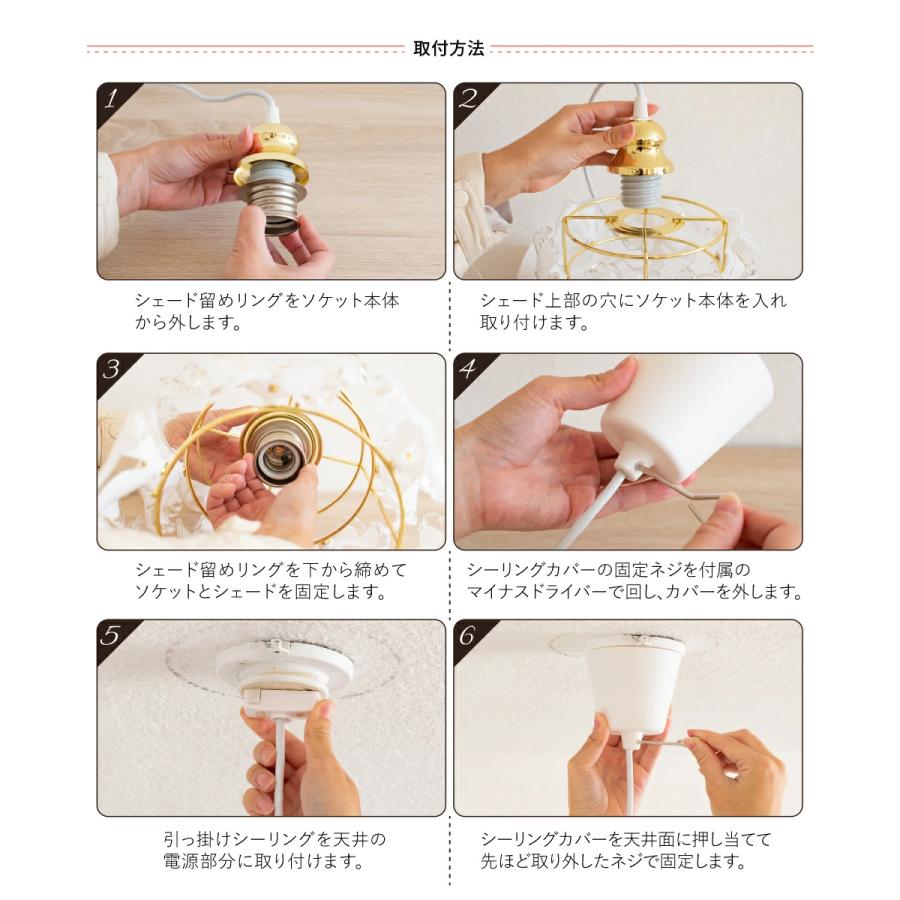 取付方法

1

シェード留めリングをソケット本体から外します。

2

シェード上部の穴にソケット本体を入れ取り付けます。

3

シェード留めリングを下から締めてソケットとシェードを固定します。

4

シーリングカバーの固定ネジを付属のマイナスドライバーで回し、カバーを外します。

5

引っ掛けシーリングを天井の電源部分に取り付けます。

6

シーリングカバーを天井面に押し当てて先ほど取り外したネジで固定します。