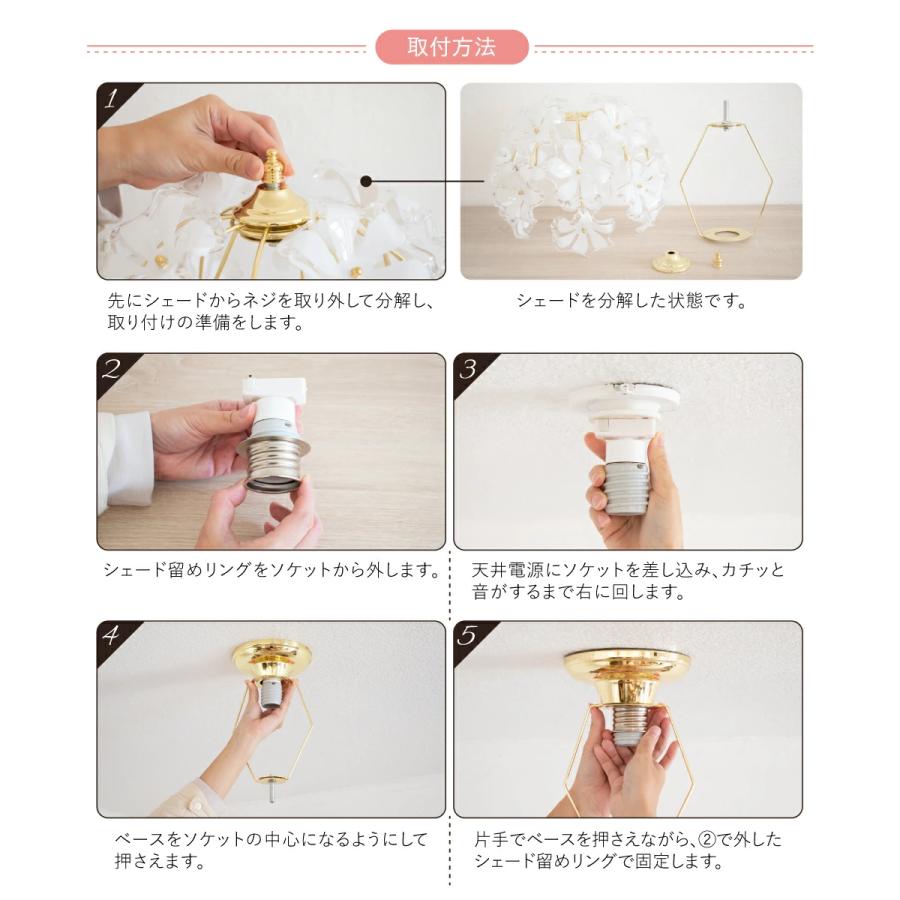 取付方法

1

先にシェードからネジを取り外して分解し、取り付けの準備をします。

シェードを分解した状態です。

2

シェード留めリングをソケットから外します。

3

天井電源にソケットを差し込み、カチッと音がするまで右に回します。

4

ベースをソケットの中心になるようにして押さえます。

5

片手でベースを押さえながら、②で外したシェード留めリングで固定します。