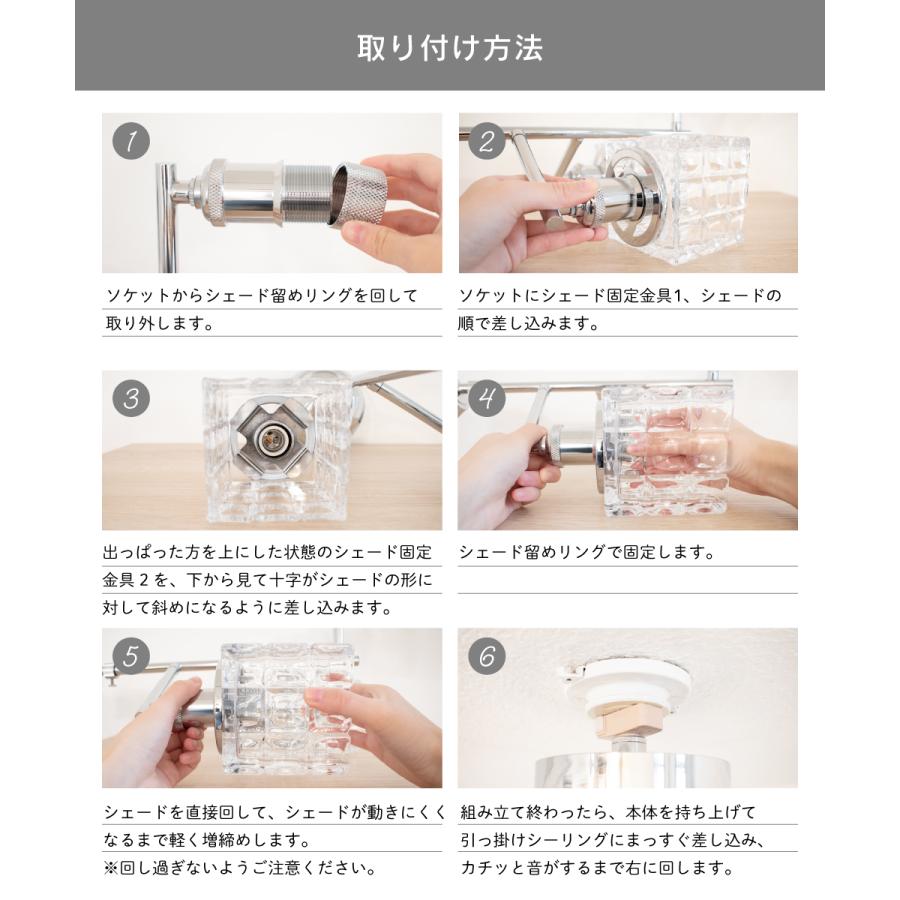 取り付け方法

1

ソケットからシェード留めリングを回して取り外します。

2

ソケットにシェード固定金具1、シェードの順で差し込みます。

3

出っぱった方を上にした状態のシェード固定金具２を、下から見て十字がシェードの形に対して斜めになるように差し込みます。

4

シェード留めリングで固定します。

5

シェードを直接回して、シェードが動きにくくなるまで軽く増締めします。
※回し過ぎないようご注意ください。

6

組み立て終わったら、本体を持ち上げて引っ掛けシーリングにまっすぐ差し込み、カチッと音がするまで右に回します。