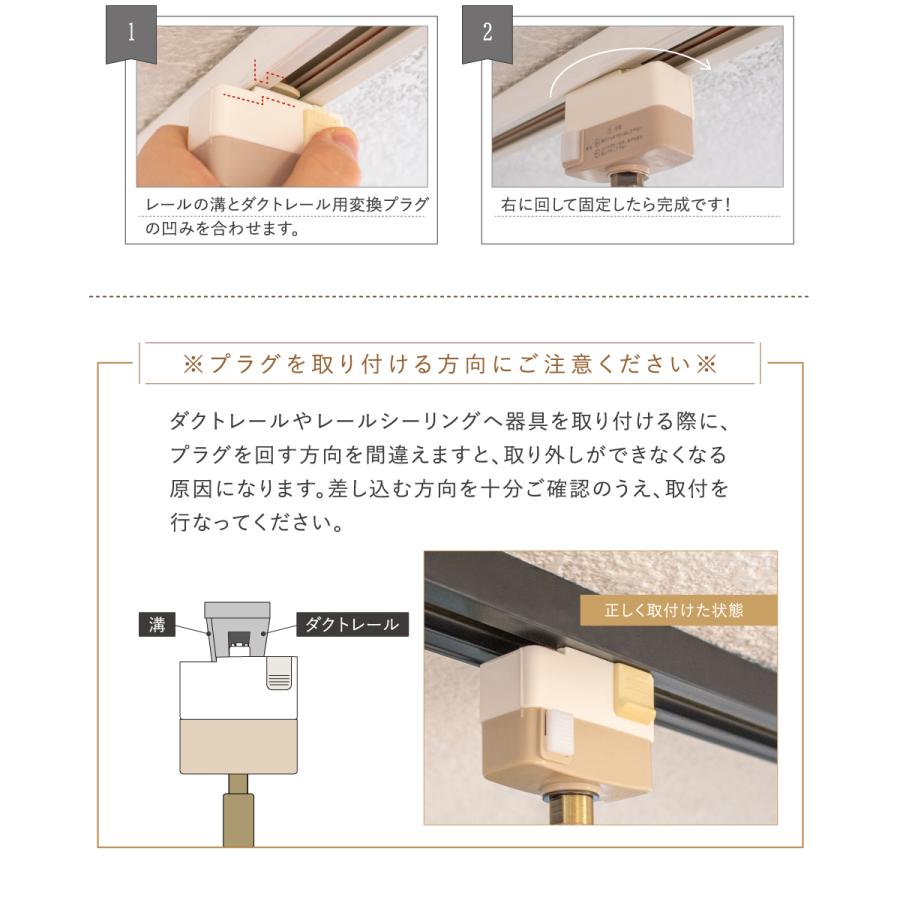 1

レールの溝とダクトレール用変換プラグの凹みを合わせます。

2

右に回して固定したら完成です！

※プラグを取り付ける方向にご注意ください※

ダクトレールやレールシーリングへ器具を取り付ける際に、プラグを回す方向を間違えますと、取り外しができなくなる原因になります。差し込む方向を十分ご確認のうえ、取付を行なってください。

溝

ダクトレール

正しく取付けた状態