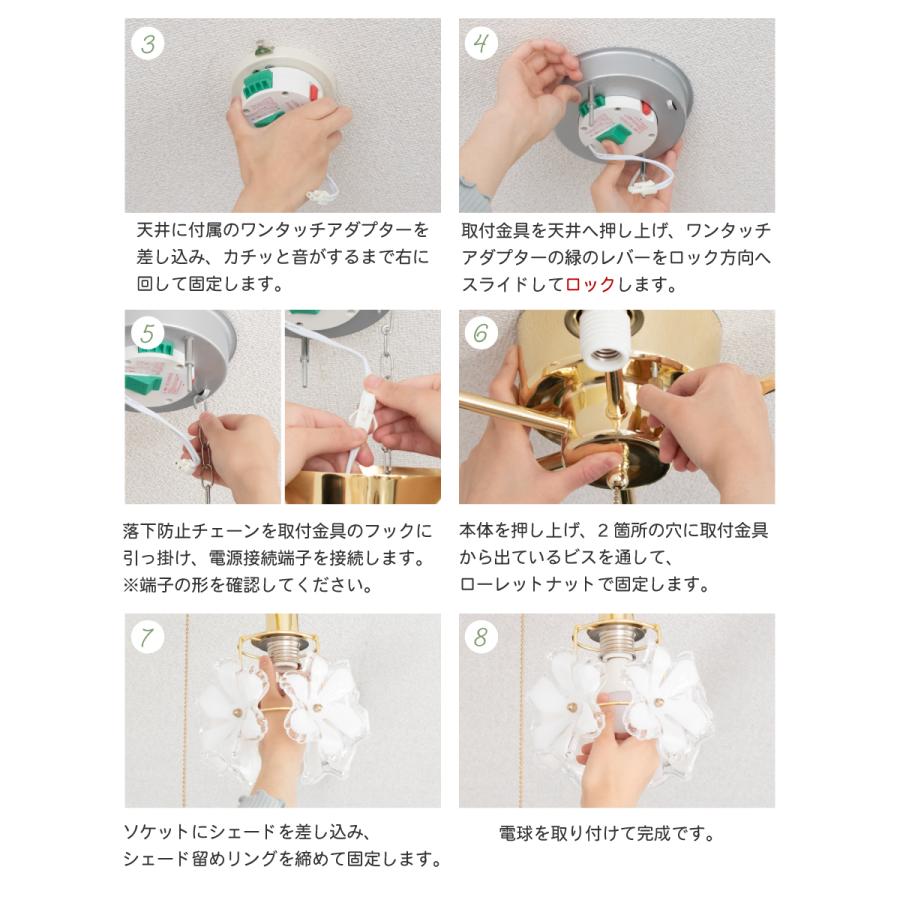 3

天井に付属のワンタッチアダプターを差し込み、カチッと音がするまで右に回して固定します。

4

取付金具を天井へ押し上げ、ワンタッチアダプターの緑のレバーをロック方向へスライドしてロックします。

5

落下防止チェーンを取付金具のフックに引っ掛け、電源接続端子を接続します。
※端子の形を確認してください。

6

本体を押し上げ、2箇所の穴に取付金具から出ているビスを通して、ローレットナットで固定します。

7

ソケットにシェードを差し込み、シェード留めリングを締めて固定します。

8

電球を取り付けて完成です。