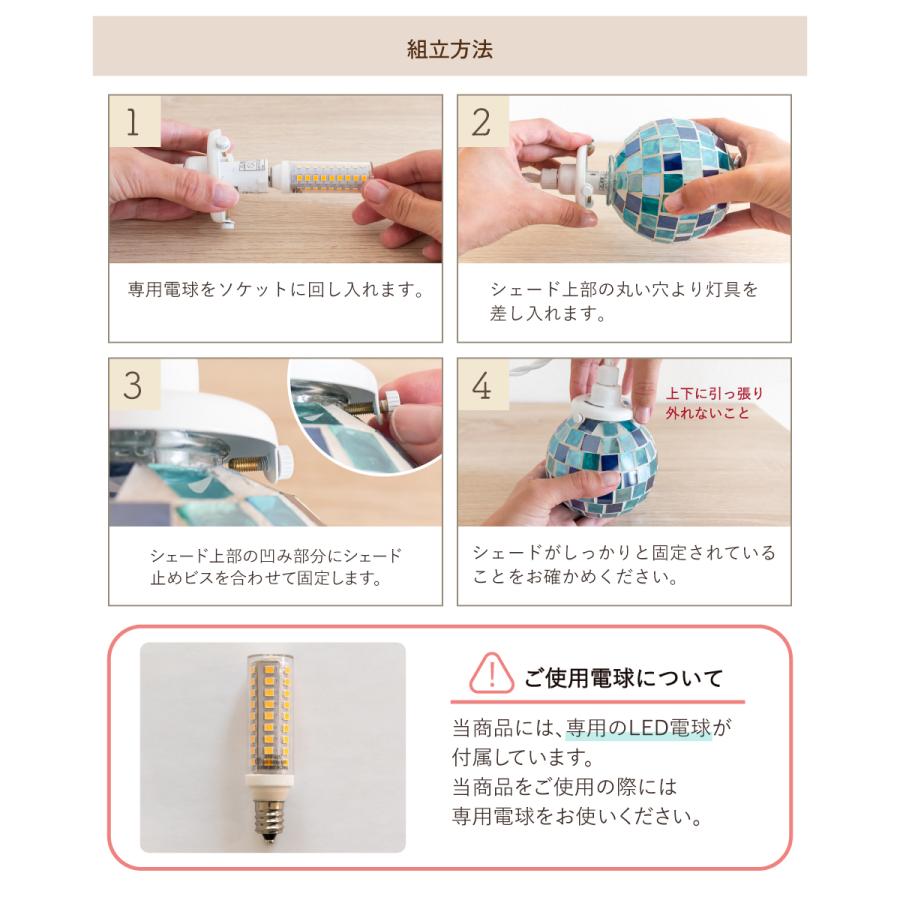 組立方法

1

専用電球をソケットに回し入れます。

2

シェード上部の丸い穴より灯具を差し入れます。

3

シェード上部の凹み部分にシェード止めビスを合わせて固定します。

4

上下に引っ張り外れないこと

シェードがしっかりと固定されていることをお確かめください。

ご使用電球について

当商品には、専用のLED電球が付属しています。
当商品をご使用の際には専用電球をお使いください。