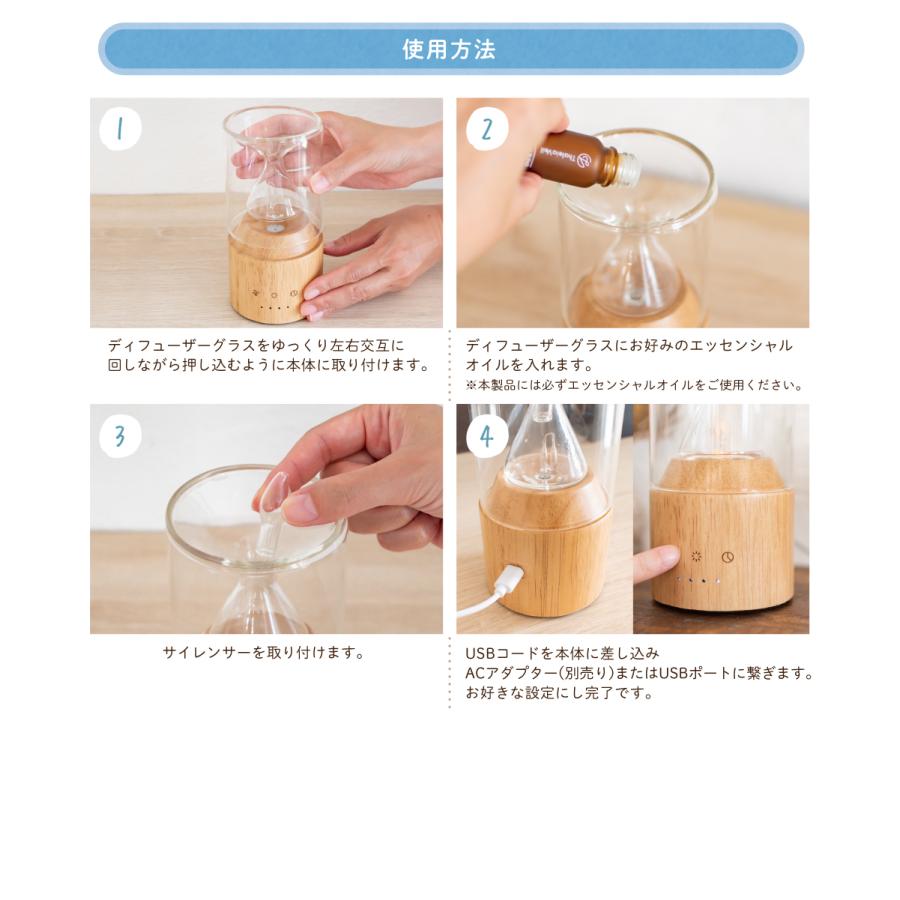 使用方法

1

ディフューザーグラスをゆっくり左右交互に回しながら押し込むように本体に取り付けます。

2

ディフューザーグラスにお好みのエッセンシャルオイルを入れます。
※本製品には必ずエッセンシャルオイルをご使用ください。

3

サイレンサーを取り付けます。

4

USBコードを本体に差し込み
ACアダプター(別売り)またはUSBポートに繋ぎます。
お好きな設定にし完了です。