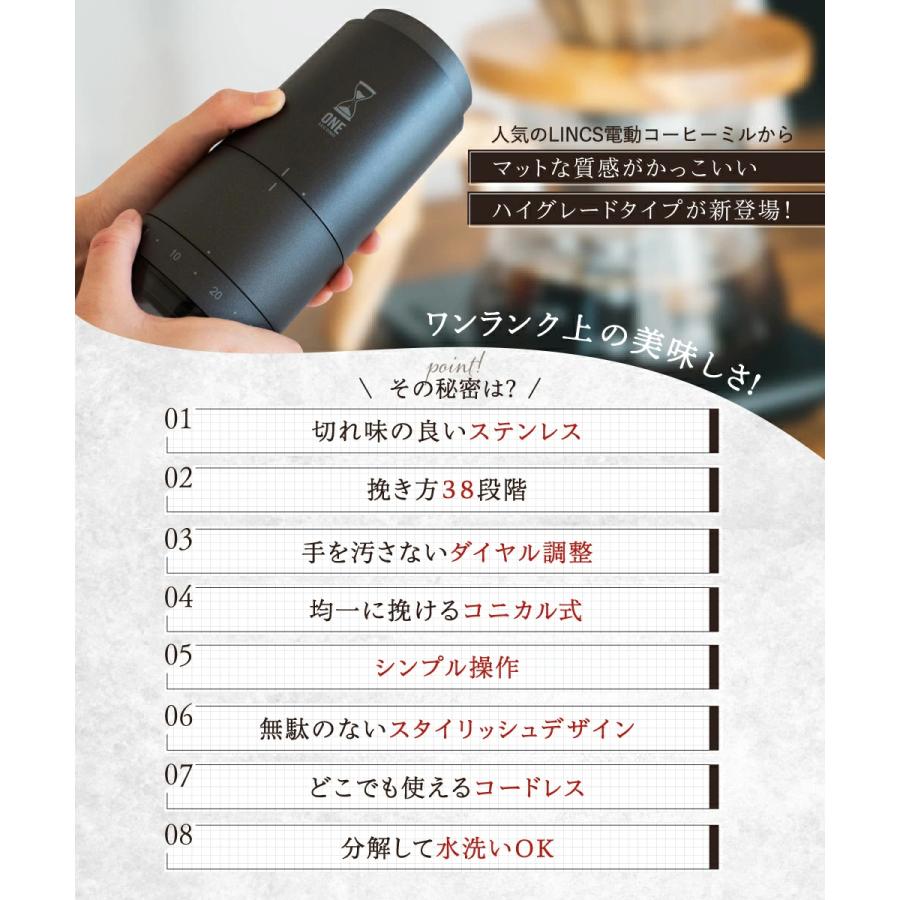 ONE

10

20

人気のLINCS電動コーヒーミルから

マットな質感がかっこいい

ハイグレードタイプが新登場！

ワンランク上の美味しさ！

point!

＼ その秘密は? ／

01 切れ味の良いステンレス

02 挽き方38段階

03 手を汚さないダイヤル調整

04 均一に挽けるコニカル式

05 シンプル操作

06 無駄のないスタイリッシュデザイン

07 どこでも使えるコードレス

08 分解して水洗いOK