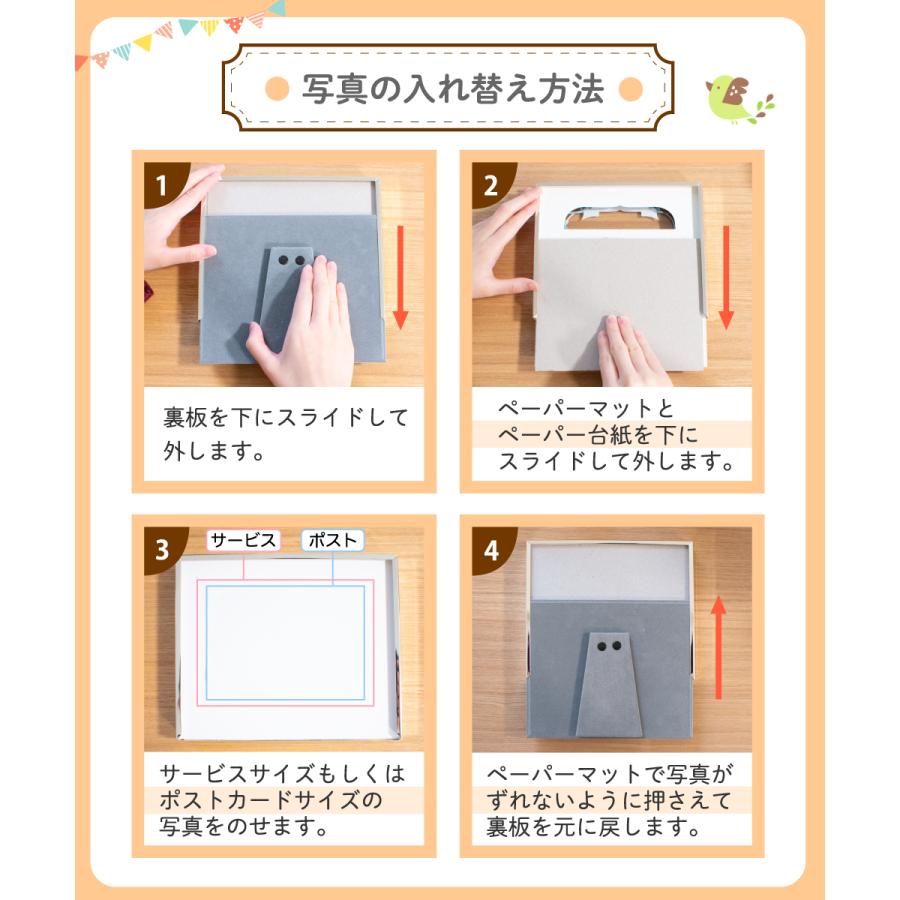 写真の入れ替え方法

1
裏板を下にスライドして外します。

2
ペーパーマットとペーパー台紙を下にスライドして外します。

3
サービス
ポスト
サービスサイズもしくはポストカードサイズの写真をのせます。

4
ペーパーマットで写真がずれないように押さえて裏板を元に戻します。