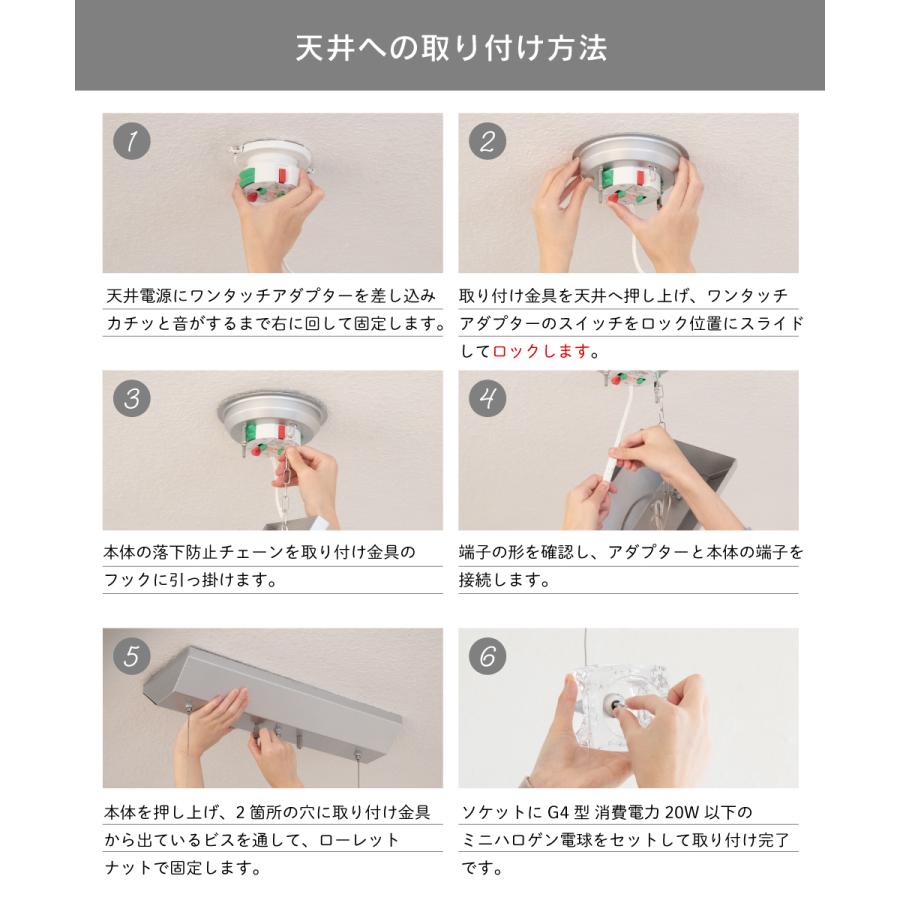 天井への取り付け方法

1

天井電源にワンタッチアダプターを差し込みカチッと音がするまで右に回して固定します。

2

取り付け金具を天井へ押し上げ、ワンタッチアダプターのスイッチをロック位置にスライドしてロックします。

3

本体の落下防止チェーンを取り付け金具のフックに引っ掛けます。

4

端子の形を確認し、アダプターと本体の端子を接続します。

5

本体を押し上げ、2箇所の穴に取り付け金具から出ているビスを通して、ローレットナットで固定します。

6

ソケットに G4 型 消費電力 20W 以下のミニハロゲン電球をセットして取り付け完了です。