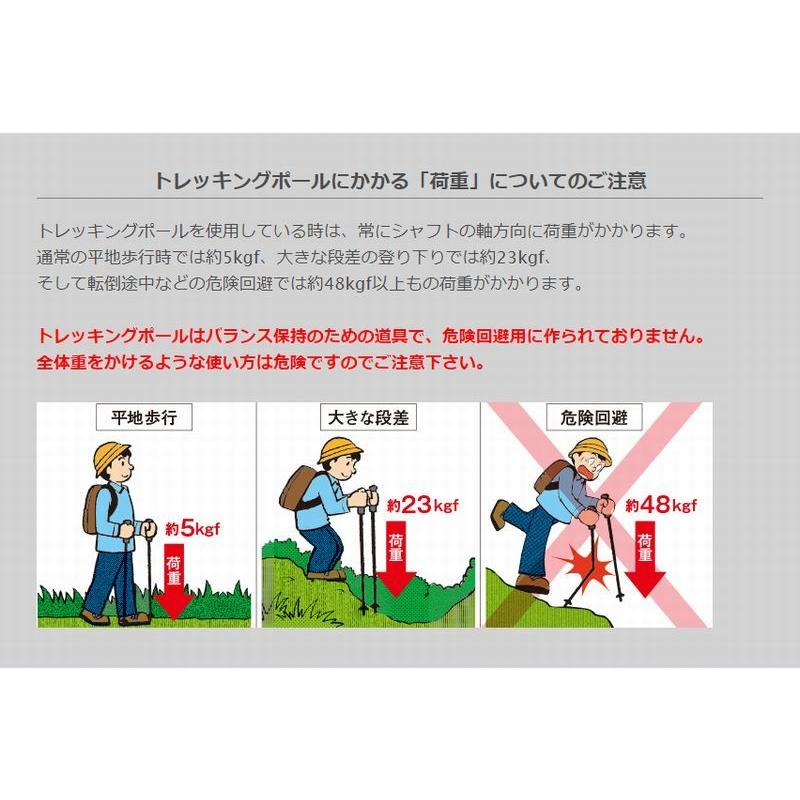 トレッキングポールにかかる「荷重」についてのご注意

トレッキングポールを使用している時は、常にシャフトの軸方向に荷重がかかります。
通常の平地歩行時では約5kgf、大きな段差の登り下りでは約23kgf、
そして転倒途中などの危険回避では約48kgf以上もの荷重がかかります。

トレッキングポールはバランス保持のための道具で、危険回避用に作られておりません。
全体重をかけるような使い方は危険ですのでご注意下さい。

平地歩行

約5kgf

荷重

大きな段差

約23kgf

荷重

危険回避

約48kgf

荷重