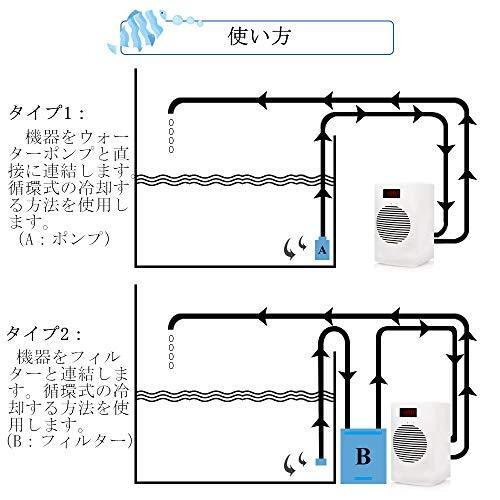 使い方

タイプ1：
機器をウォーターポンプと直接に連結します。循環式の冷却する方法を使用します。
（A：ポンプ）

A

タイプ2：
機器をフィルターと連結します。循環式の冷却する方法を使用します。
(B：フィルター)

B