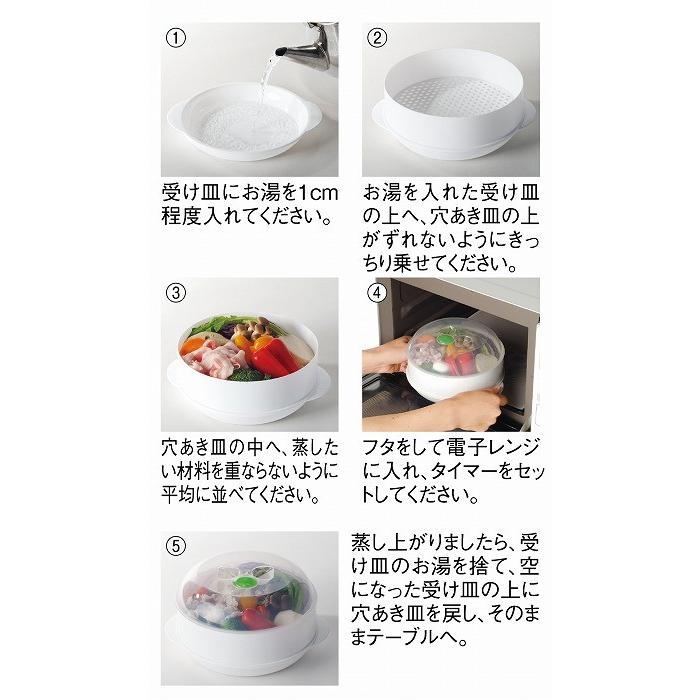 ①

受け皿にお湯を1cm程度入れてください。

②

お湯を入れた受け皿の上へ、穴あき皿の上がずれないようにきっちり乗せてください。

③

穴あき皿の中へ、蒸したい材料を重ならないように平均に並べてください。

④

フタをして電子レンジに入れ、タイマーをセットしてください。

⑤

蒸し上がりましたら、受け皿のお湯を捨て、空になった受け皿の上に穴あき皿を戻し、そのままテーブルへ。