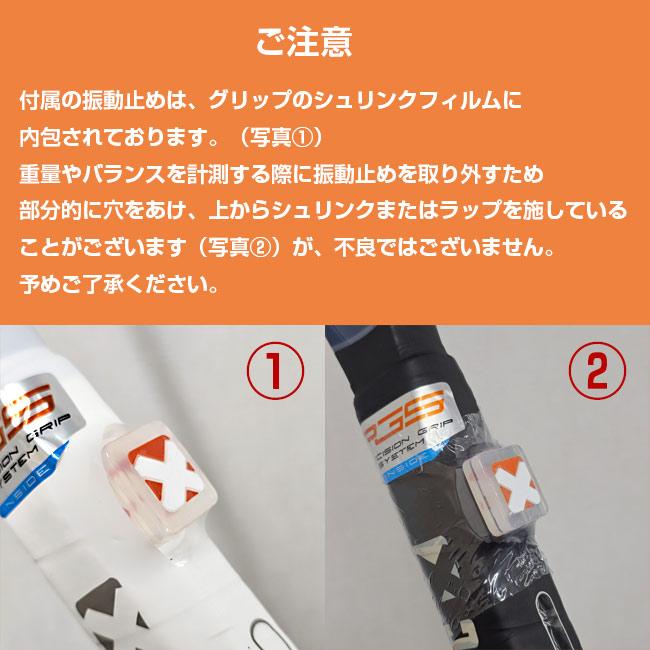 ご注意

付属の振動止めは、グリップのシュリンクフィルムに内包されております。（写真①）
重量やバランスを計測する際に振動止めを取り外すため部分的に穴をあけ、上からシュリンクまたはラップを施していることがございます（写真②）が、不良ではございません。
予めご了承ください。

①

PGS
CISION GRIP
SYSTEM
INSIDE

②

PGS
CISION GRIP
SYSTEM
INSIDE