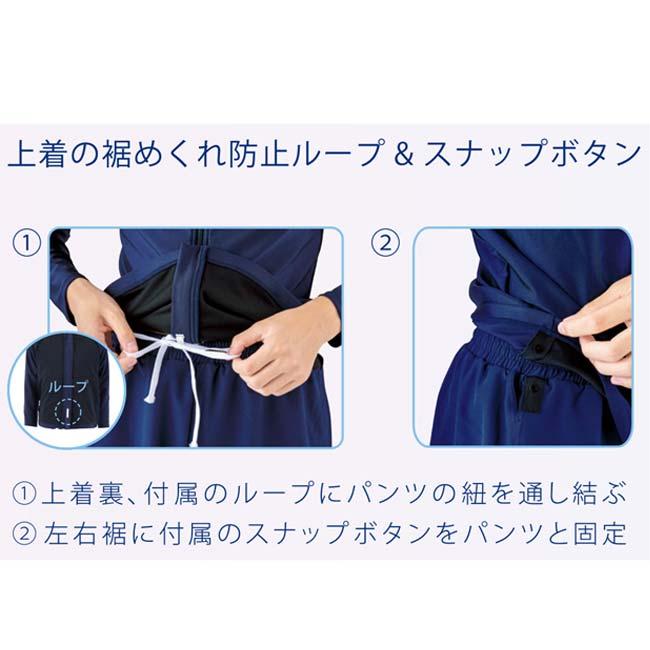 上着の裾めくれ防止ループ＆スナップボタン

①

ループ

②

①上着裏、付属のループにパンツの紐を通し結ぶ
②左右裾に付属のスナップボタンをパンツと固定