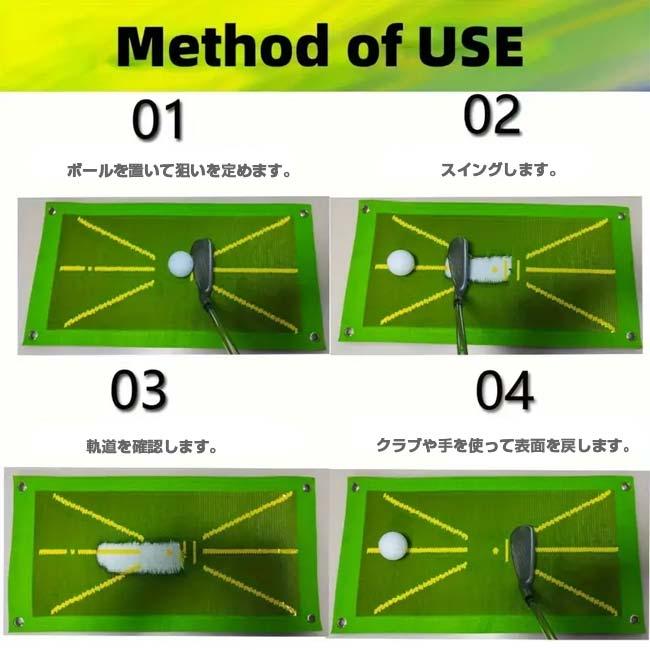 Method of USE

01

ボールを置いて狙いを定めます。

02

スイングします。

03

軌道を確認します。

04

クラブや手を使って表面を戻します。