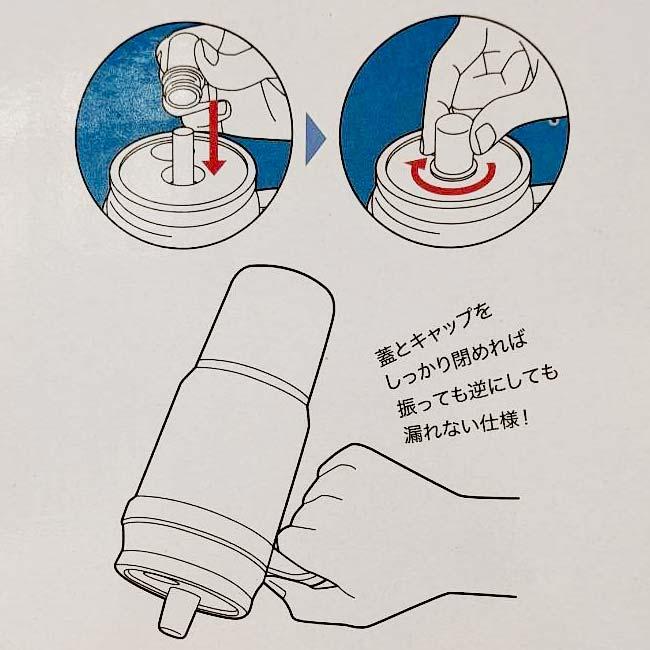 蓋とキャップを
しっかり閉めれば
振っても逆にしても
漏れない仕様！