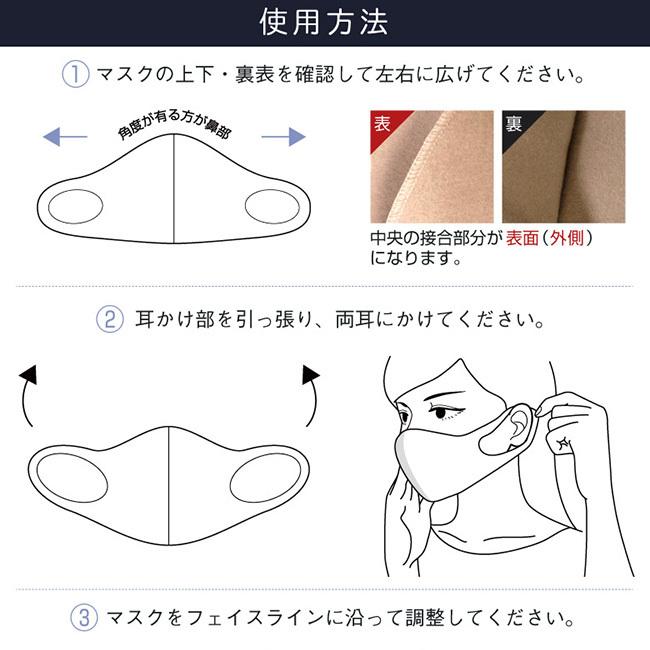 使用方法

① マスクの上下・裏表を確認して左右に広げてください。

角度が有る方が鼻部

表

裏

中央の接合部分が表面（外側）になります。

② 耳かけ部を引っ張り、両耳にかけてください。

③ マスクをフェイスラインに沿って調整してください。