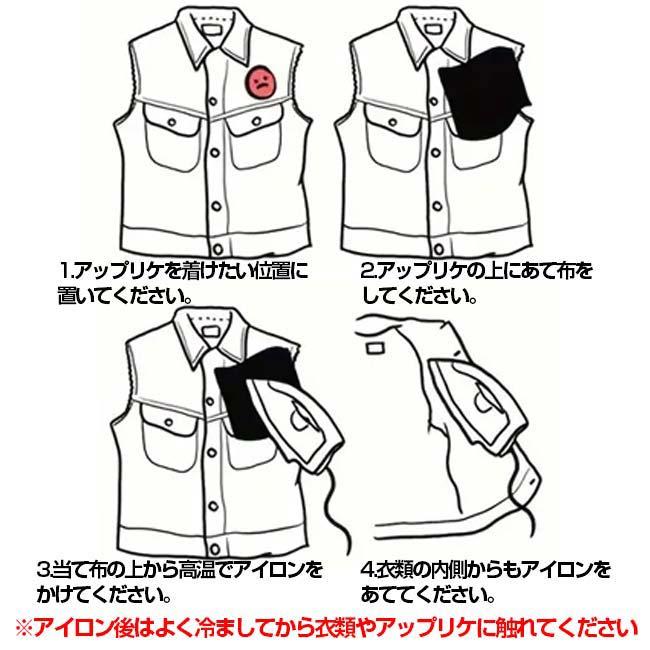 1.アップリケを着けたい位置に置いてください。

2.アップリケの上にあて布をしてください。

3.当て布の上から高温でアイロンをかけてください。

4.衣類の内側からもアイロンをあててください。

※アイロン後はよく冷ましてから衣類やアップリケに触れてください