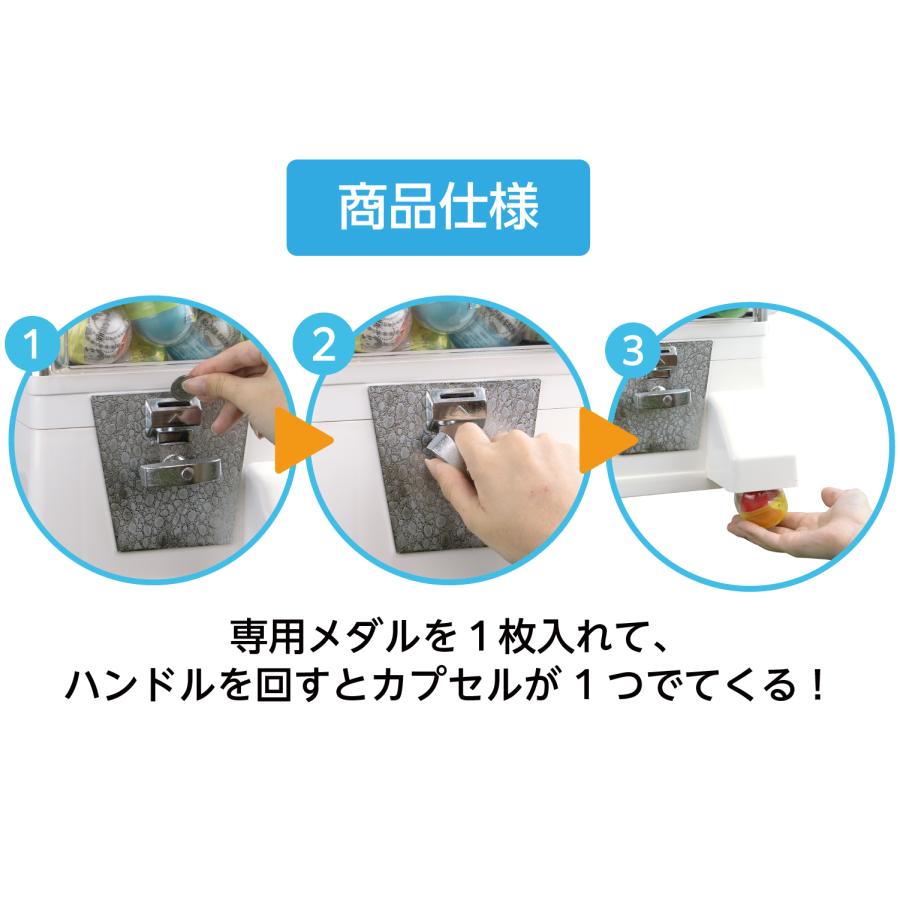 商品仕様

1

2

3

専用メダルを１枚入れて、
ハンドルを回すとカプセルが１つでてくる！