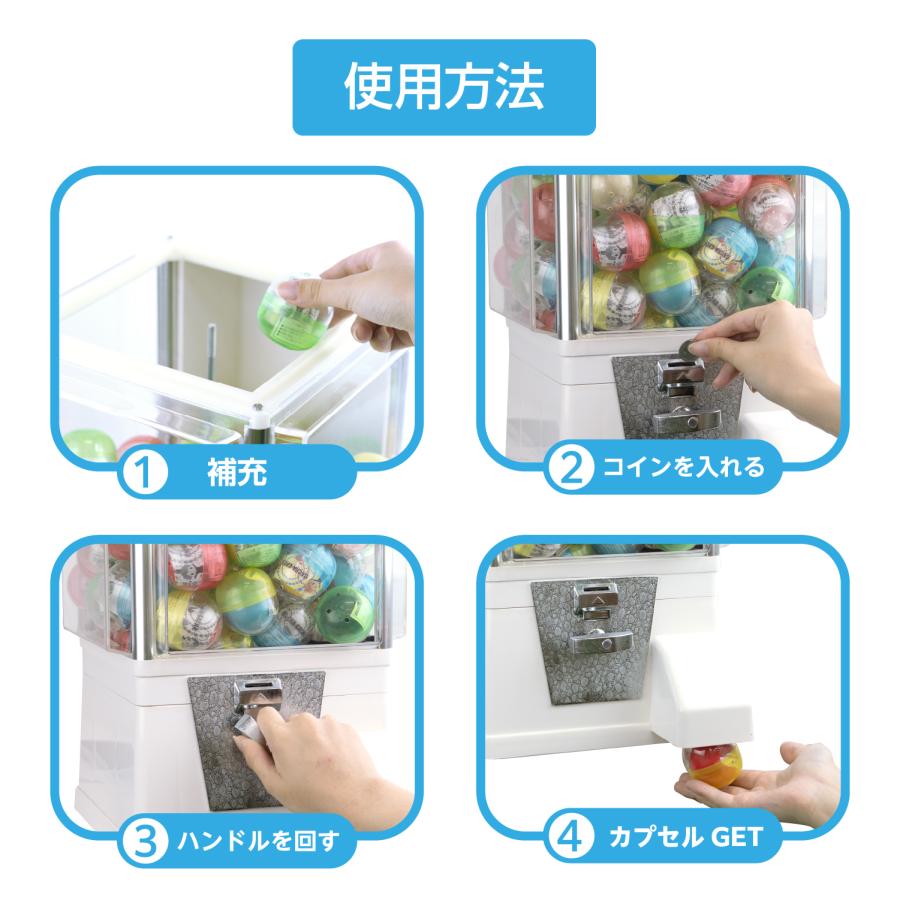 使用方法

1 補充

2 コインを入れる

3 ハンドルを回す

4 カプセル GET