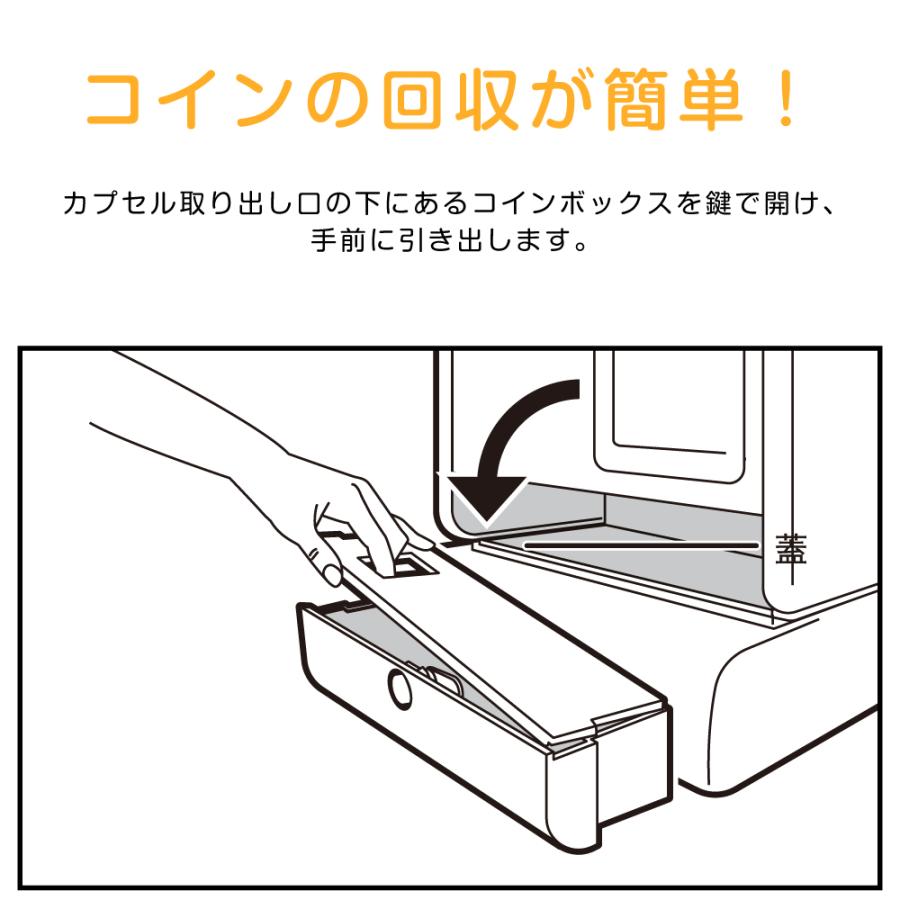 コインの回収が簡単！

カプセル取り出し口の下にあるコインボックスを鍵で開け、手前に引き出します。

蓋