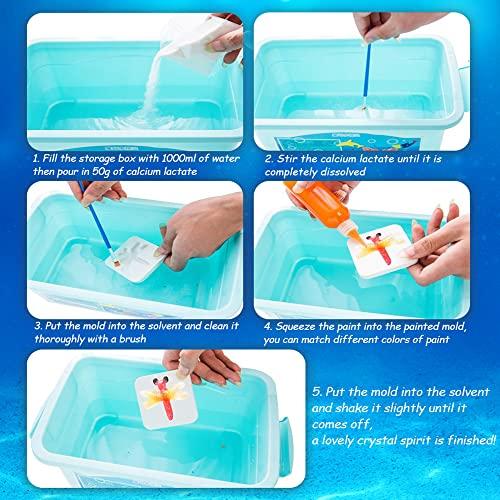 1. Fill the storage box with 1000ml of water then pour in 50g of calcium lactate

2. Stir the calcium lactate until it is completely dissolved

3. Put the mold into the solvent and clean it thoroughly with a brush

4. Squeeze the paint into the painted mold, you can match different colors of paint

5. Put the mold into the solvent and shake it slightly until it comes off, a lovely crystal spirit is finished!