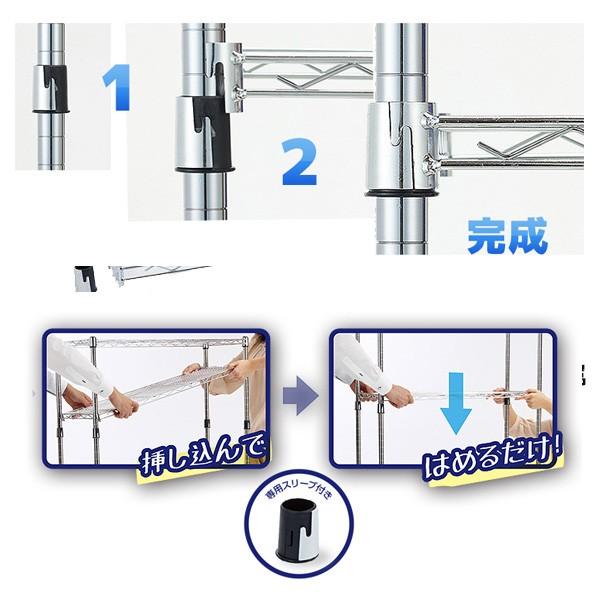 1

2

完成

挿し込んで

はめるだけ!

専用スリーブ付き