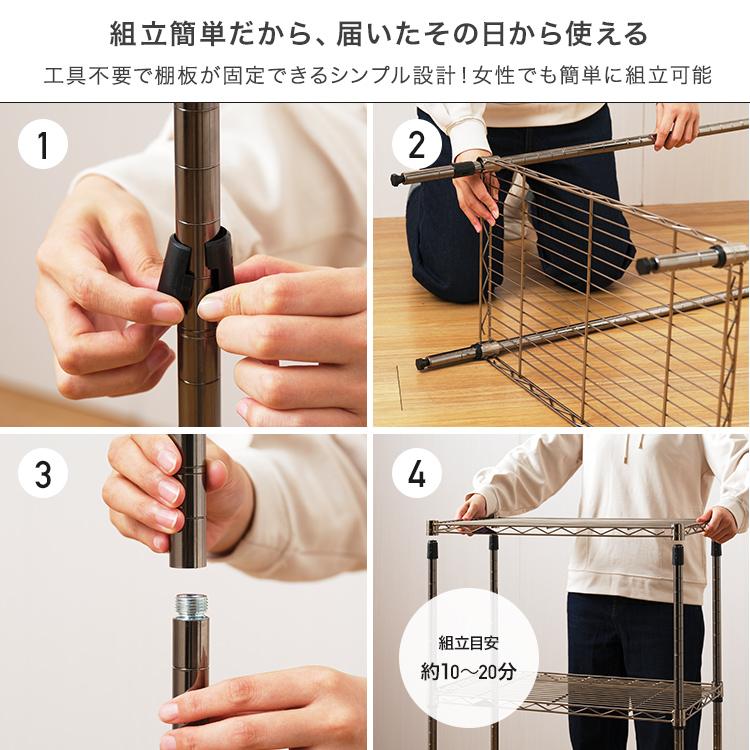 組立簡単だから、届いたその日から使える

工具不要で棚板が固定できるシンプル設計！女性でも簡単に組立可能

1

2

3

4

組立目安

約10〜20分