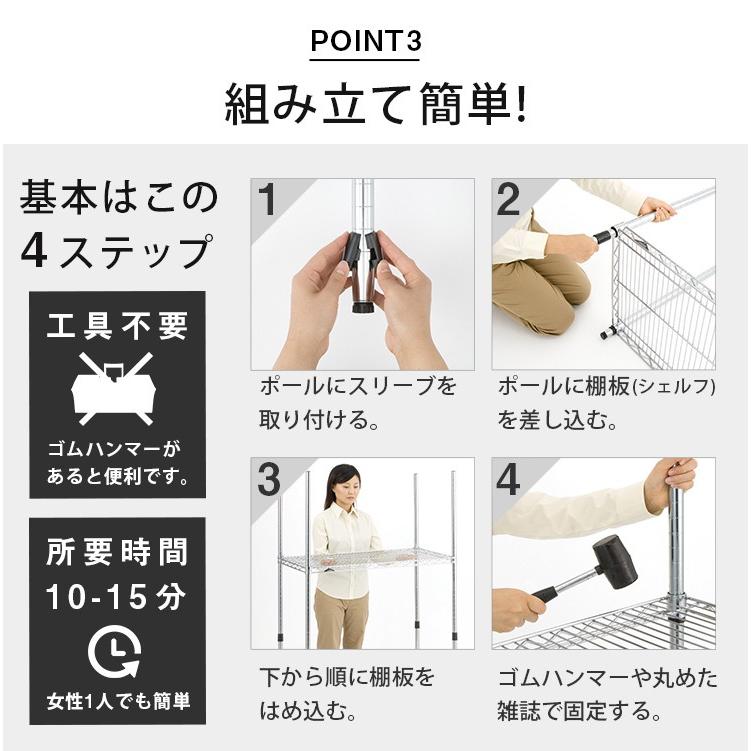 POINT3

組み立て簡単!

基本はこの4ステップ

工具不要

ゴムハンマーがあると便利です。

所要時間 10-15分

女性1人でも簡単

1

ポールにスリーブを取り付ける。

2

ポールに棚板(シェルフ)を差し込む。

3

下から順に棚板をはめ込む。

4

ゴムハンマーや丸めた雑誌で固定する。