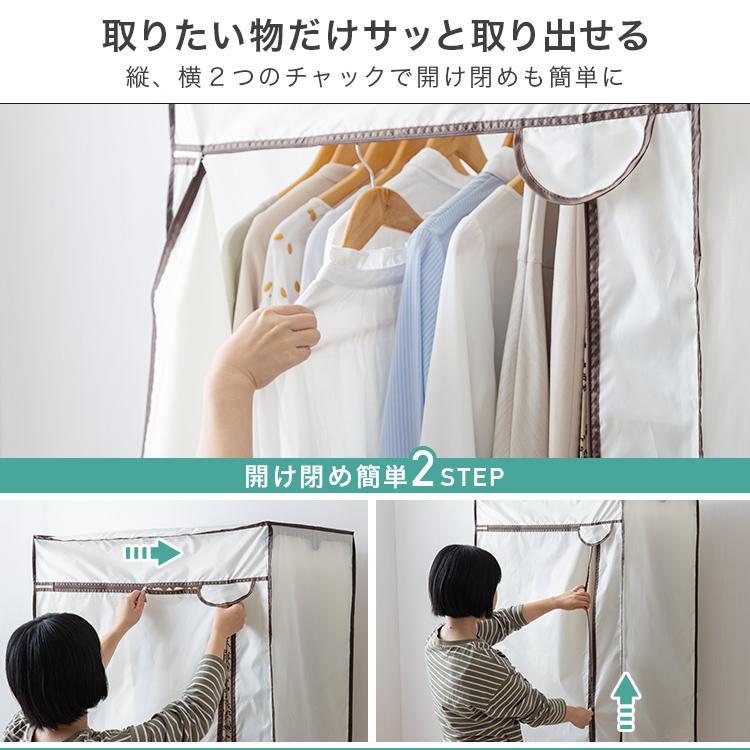 取りたい物だけサッと取り出せる
縦、横２つのチャックで開け閉めも簡単に

開け閉め簡単2STEP