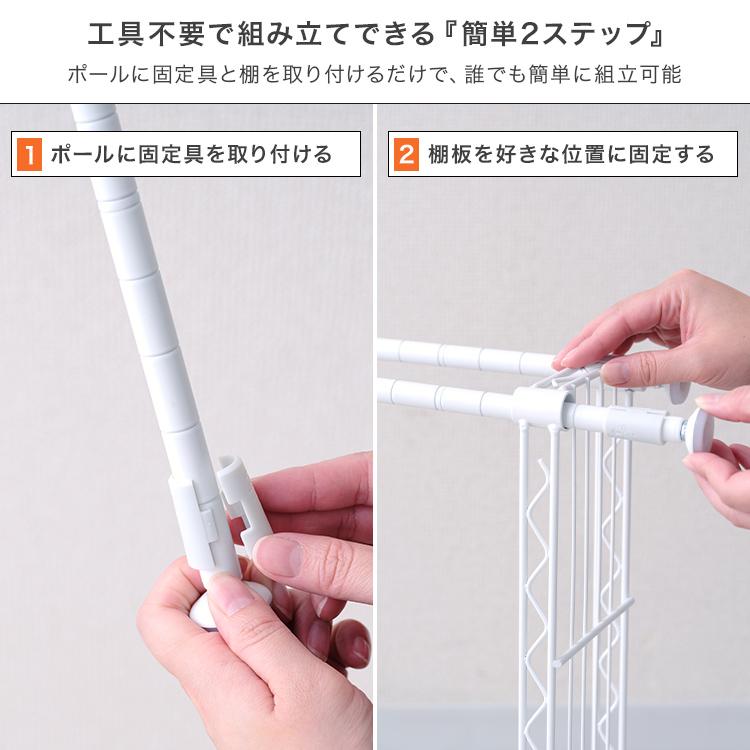 工具不要で組み立てできる『簡単2ステップ』

ポールに固定具と棚を取り付けるだけで、誰でも簡単に組立可能

1 ポールに固定具を取り付ける

2 棚板を好きな位置に固定する