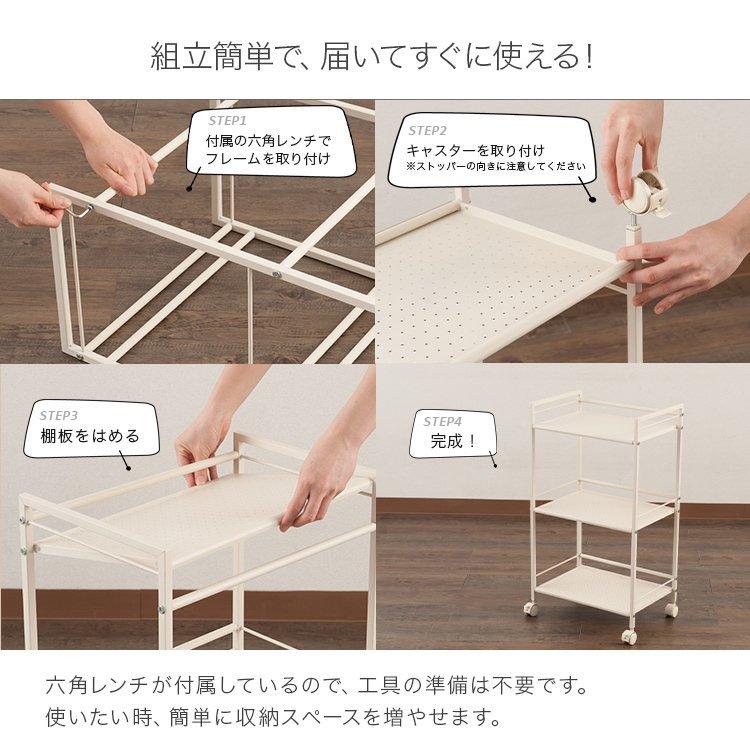 組立簡単で、届いてすぐに使える！

STEP1
付属の六角レンチで
フレームを取り付け

STEP2
キャスターを取り付け
※ストッパーの向きに注意してください

STEP3
棚板をはめる

STEP4
完成！

六角レンチが付属しているので、工具の準備は不要です。
使いたい時、簡単に収納スペースを増やせます。