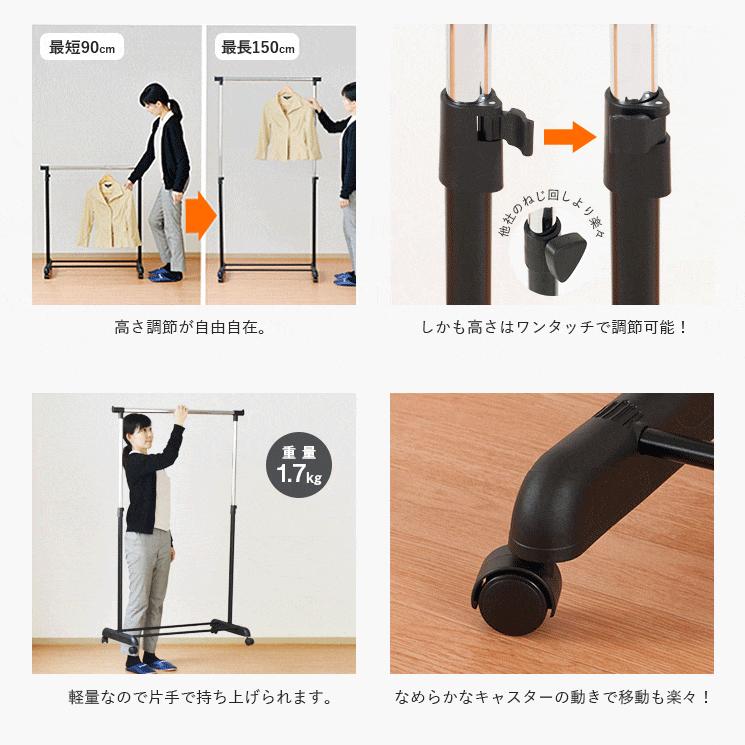 最短90cm

最長150cm

高さ調節が自由自在。

他社のねじ回しより楽々

しかも高さはワンタッチで調節可能！

重量 1.7kg

軽量なので片手で持ち上げられます。

なめらかなキャスターの動きで移動も楽々！