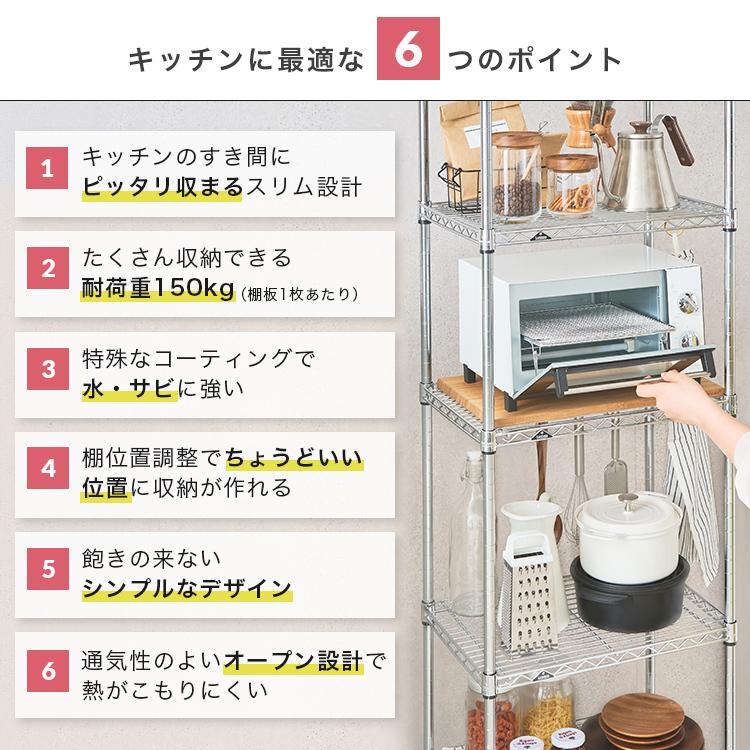 キッチンに最適な 6 つのポイント

1 キッチンのすき間に ピッタリ収まるスリム設計

2 たくさん収納できる 耐荷重150kg（棚板1枚あたり）

3 特殊なコーティングで 水・サビに強い

4 棚位置調整でちょうどいい 位置に収納が作れる

5 飽きの来ない シンプルなデザイン

6 通気性のよいオープン設計で 熱がこもりにくい