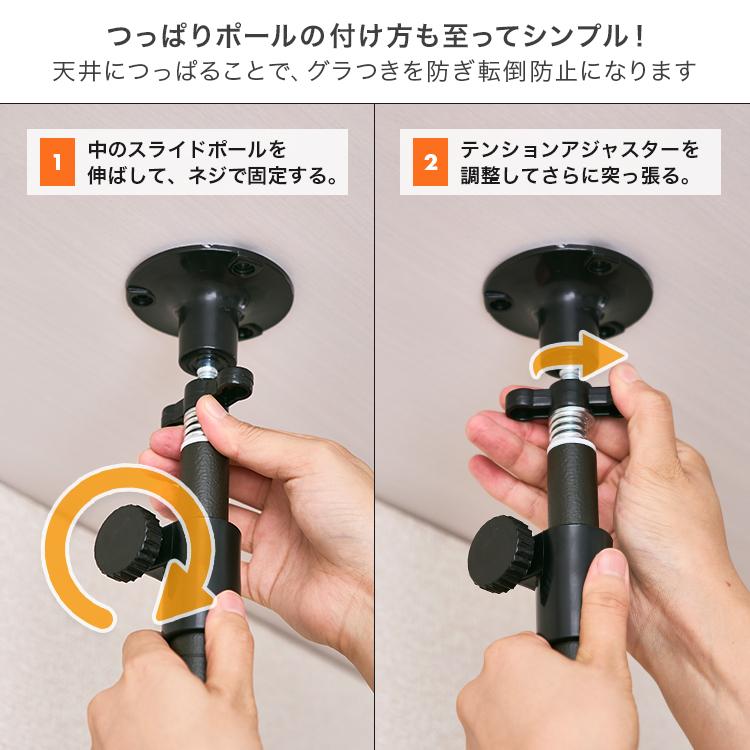 つっぱりポールの付け方も至ってシンプル！
天井につっぱることで、グラつきを防ぎ転倒防止になります

1 中のスライドポールを伸ばして、ネジで固定する。

2 テンションアジャスターを調整してさらに突っ張る。