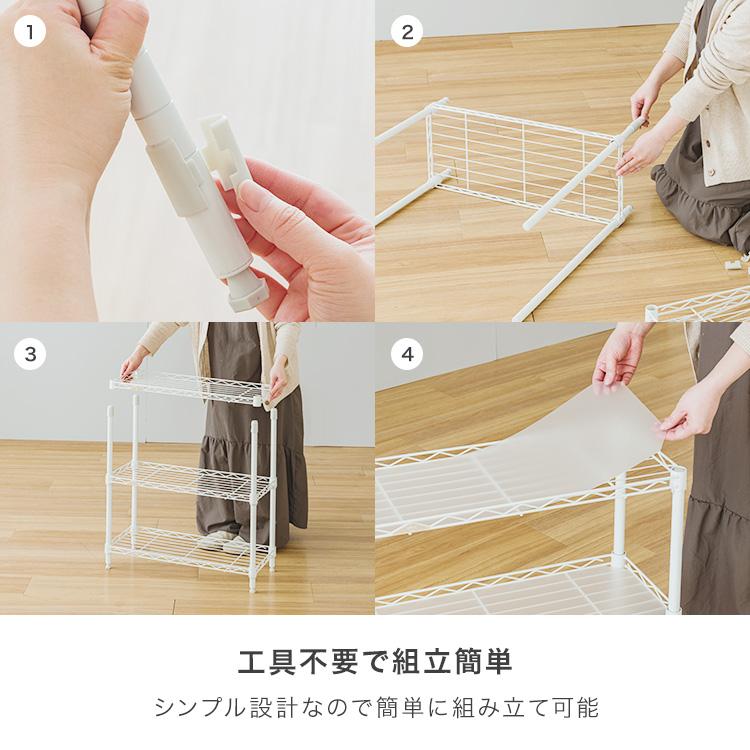 1

2

3

4

工具不要で組立簡単

シンプル設計なので簡単に組み立て可能