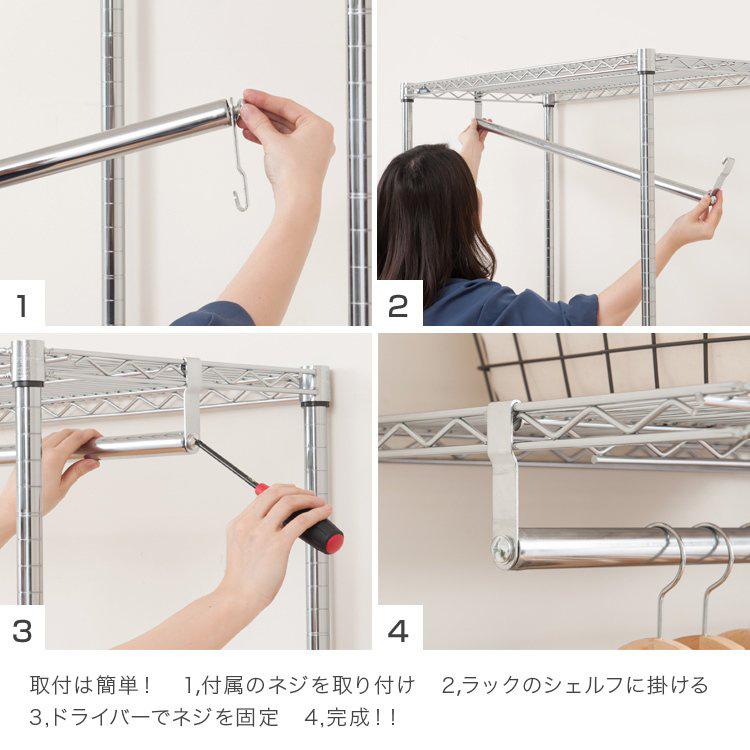 1

2

3

4

取付は簡単！　1,付属のネジを取り付け　2,ラックのシェルフに掛ける
3,ドライバーでネジを固定　4,完成！！