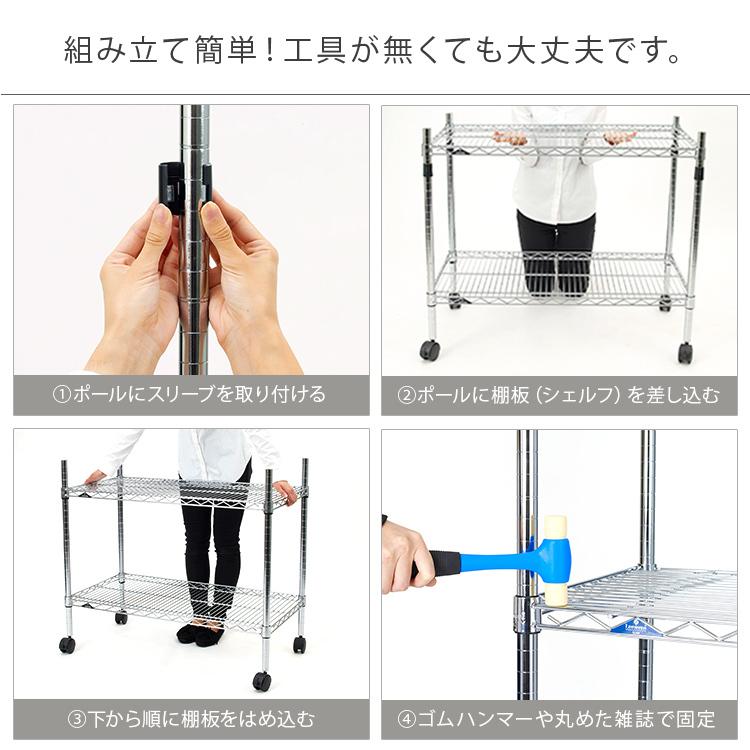 組み立て簡単！工具が無くても大丈夫です。

①ポールにスリーブを取り付ける

②ポールに棚板（シェルフ）を差し込む

③下から順に棚板をはめ込む

④ゴムハンマーや丸めた雑誌で固定